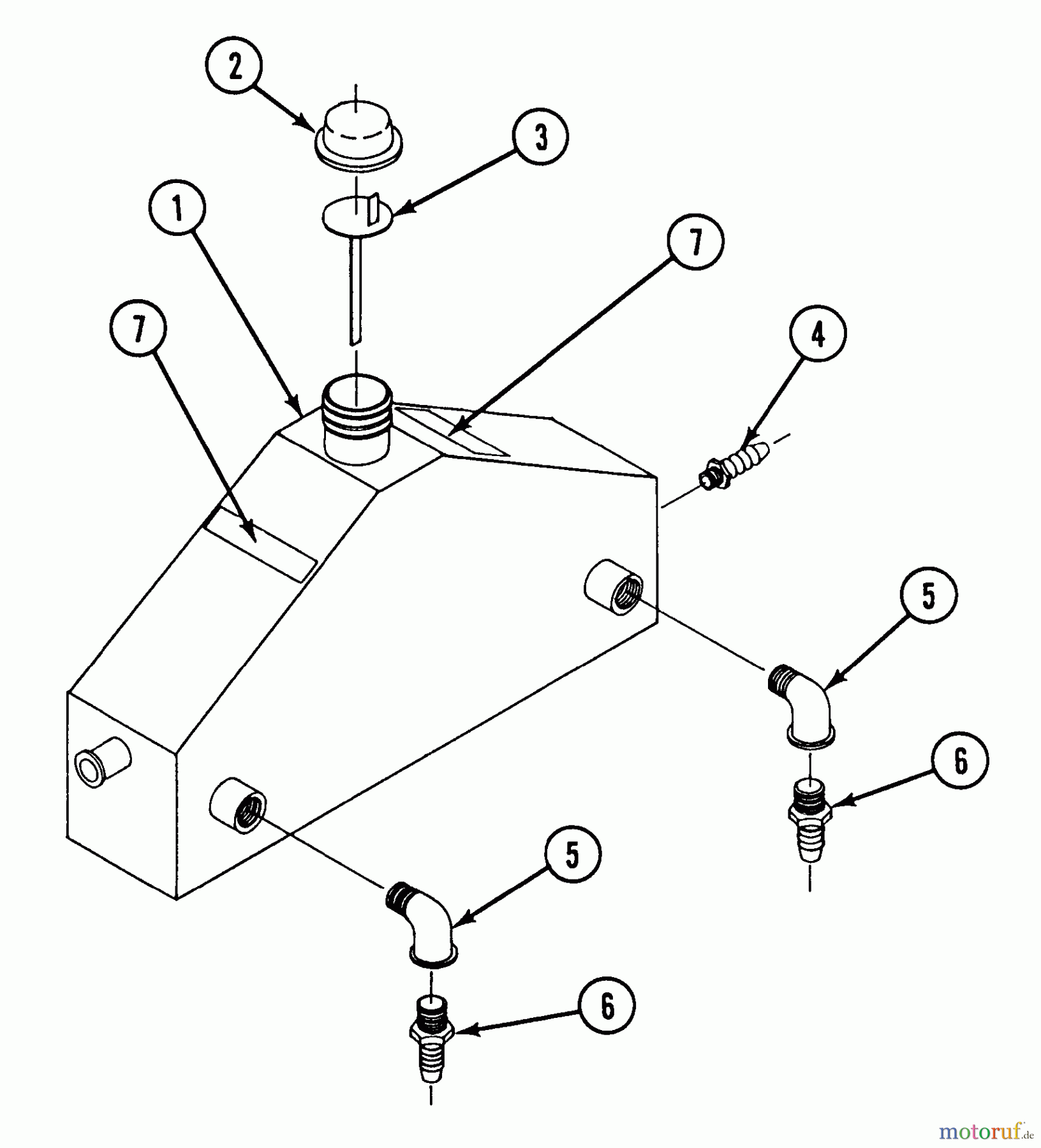 2
3
1
7
7
4
5
6
5
6
motoruf.de