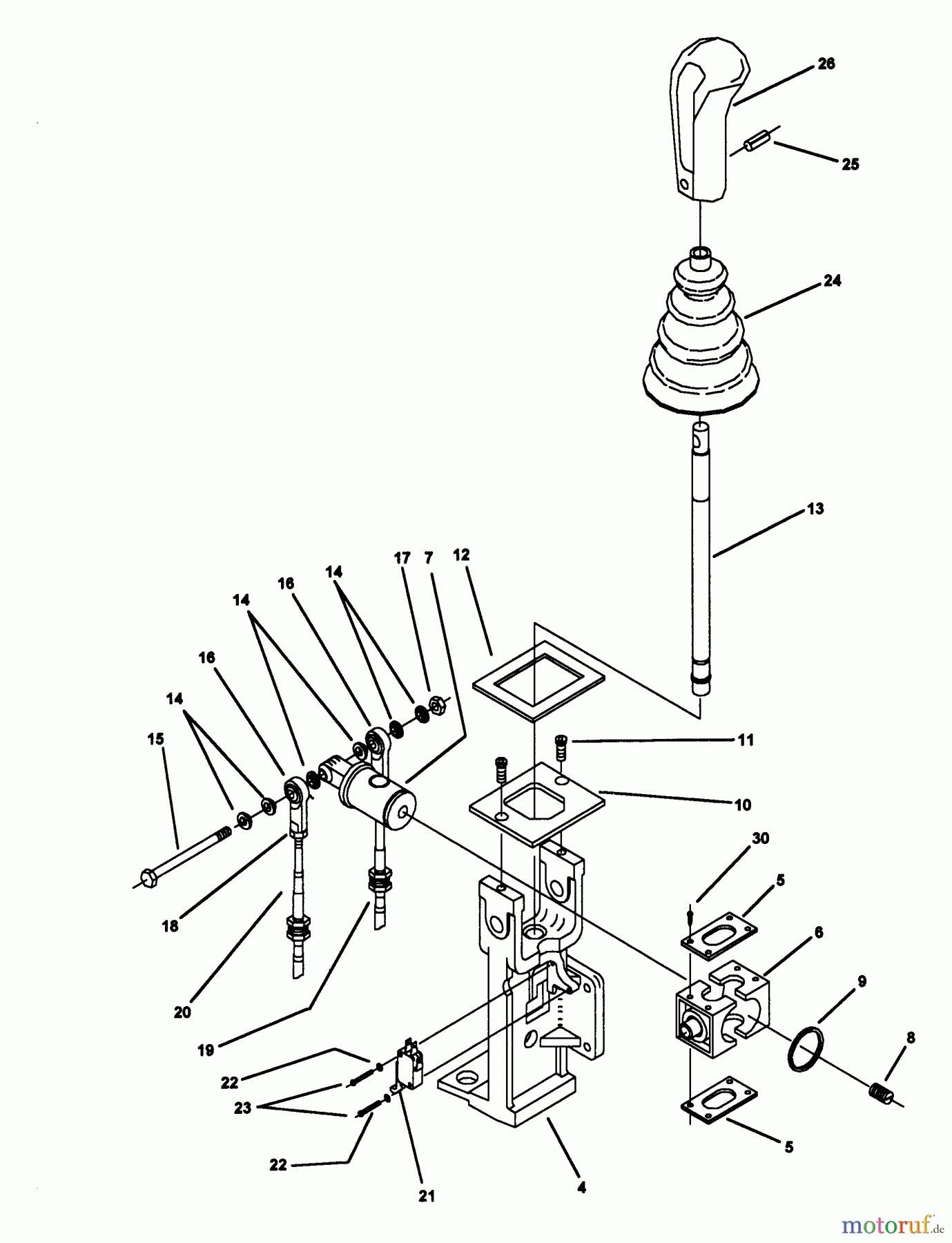 26
25
24
13
17
7
12
14
16
14
16
14
15
11
10
30
5
6
9
8
18
20
19
22
23
22
21
4
5
motoruf.de