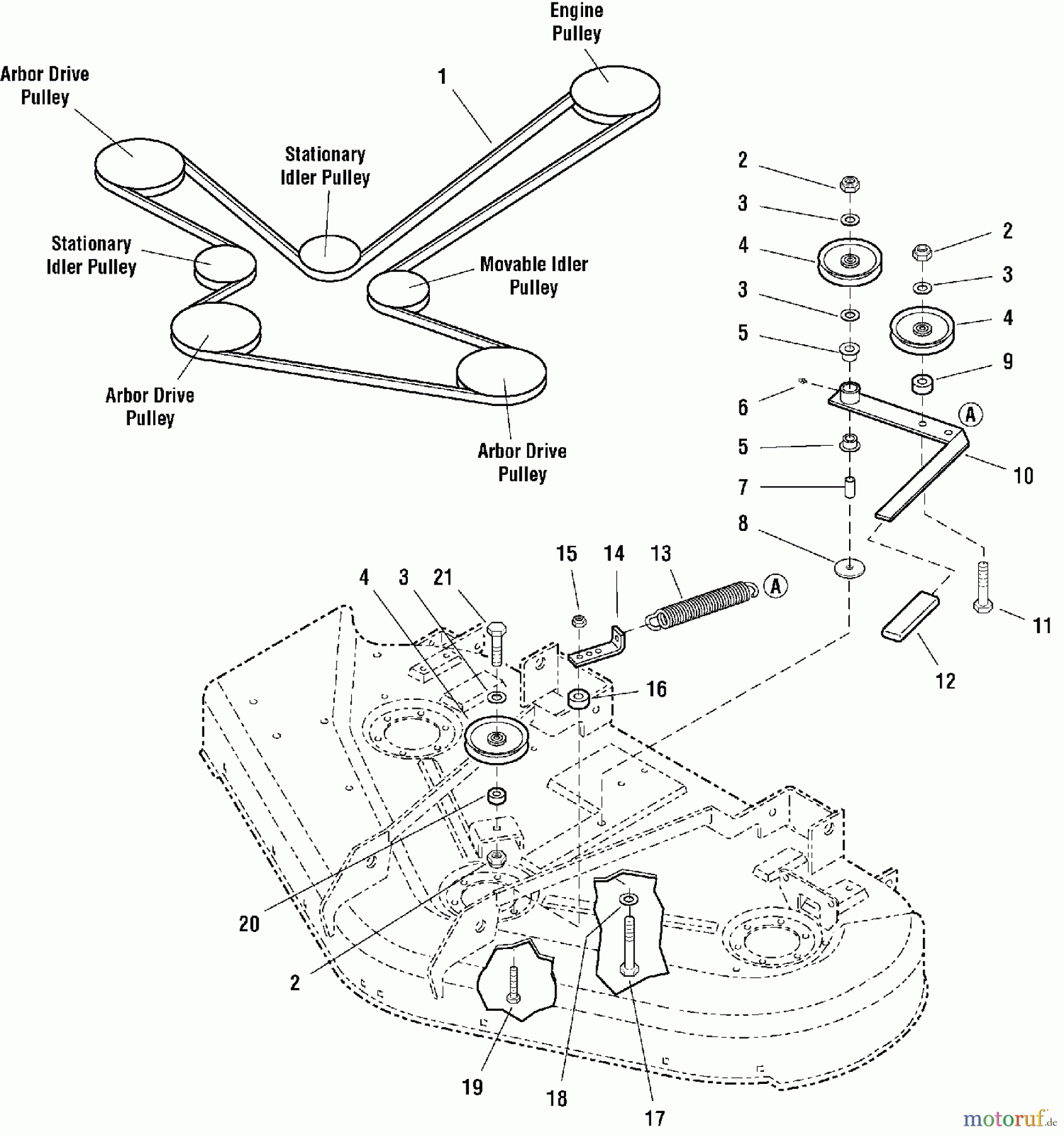 Engine Pulley

Arbor Drive Pulley

1

Stationary Idler Pulley

Stationary Idler Pulley

Movable Idler Pulley

Arbor Drive Pulley

Arbor Drive Pulley

2
3
4
3
5
6
5
7
8

2
3
4
9
A
10
11
12

15 14 13 A

4 3 21

16

20

2

19

18

17

motoruf.de