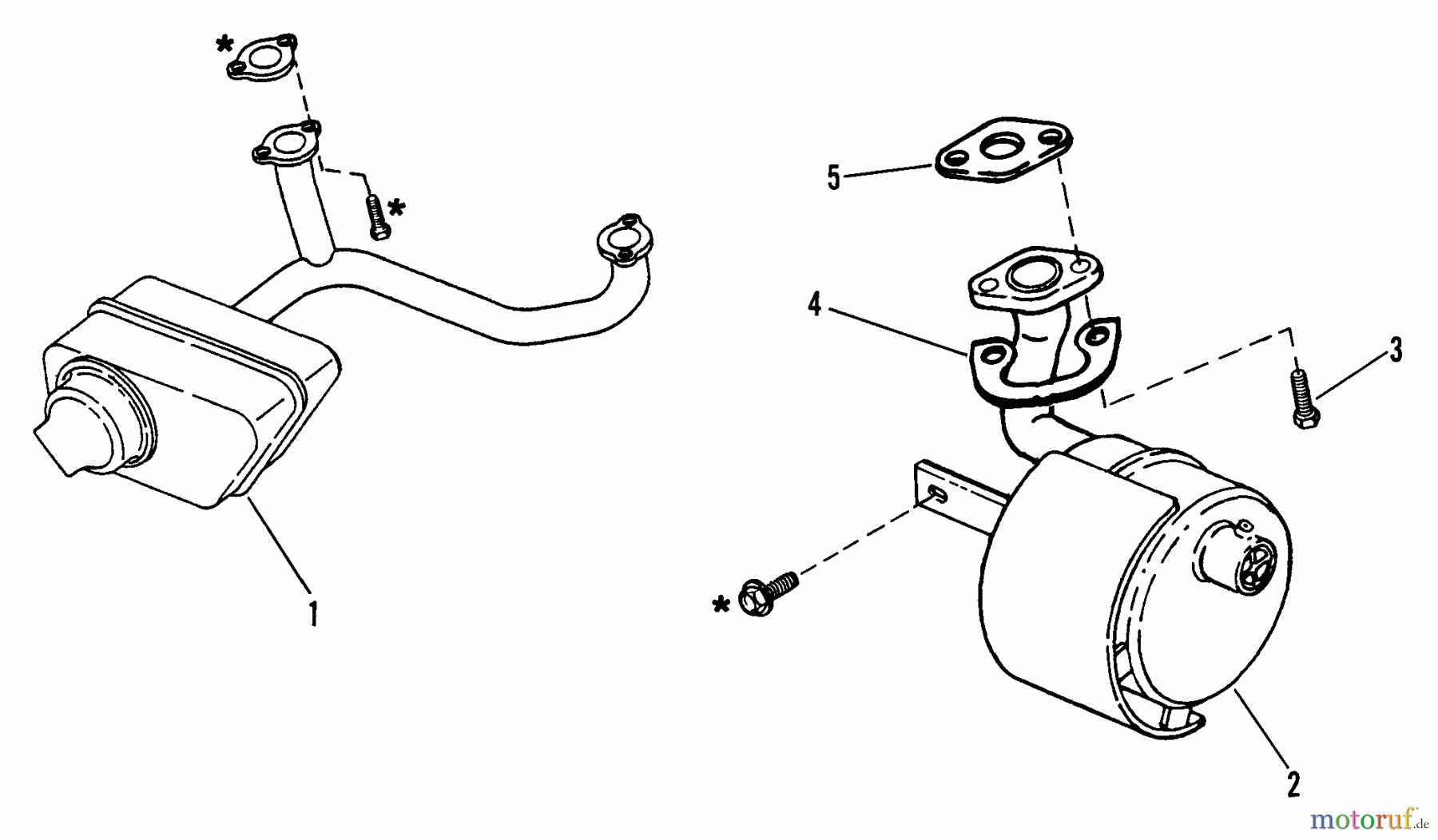 *
*
5
4
3
1
*
2
motoruf.de