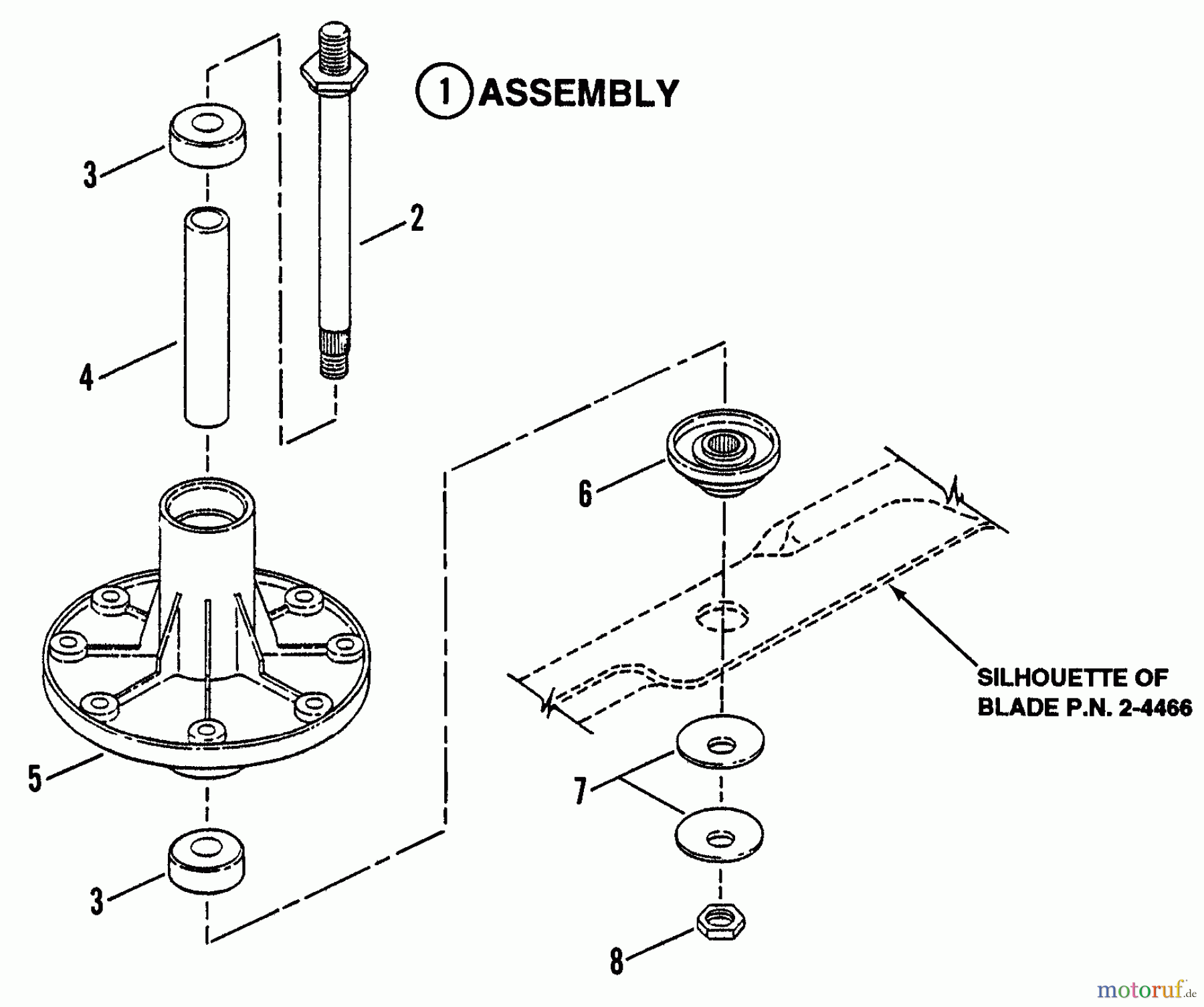 1 ASSEMBLY

3

2

4

6

SILHOUETTE OF BLADE P.N. 2-4466

5

7

3

8

motoruf.de