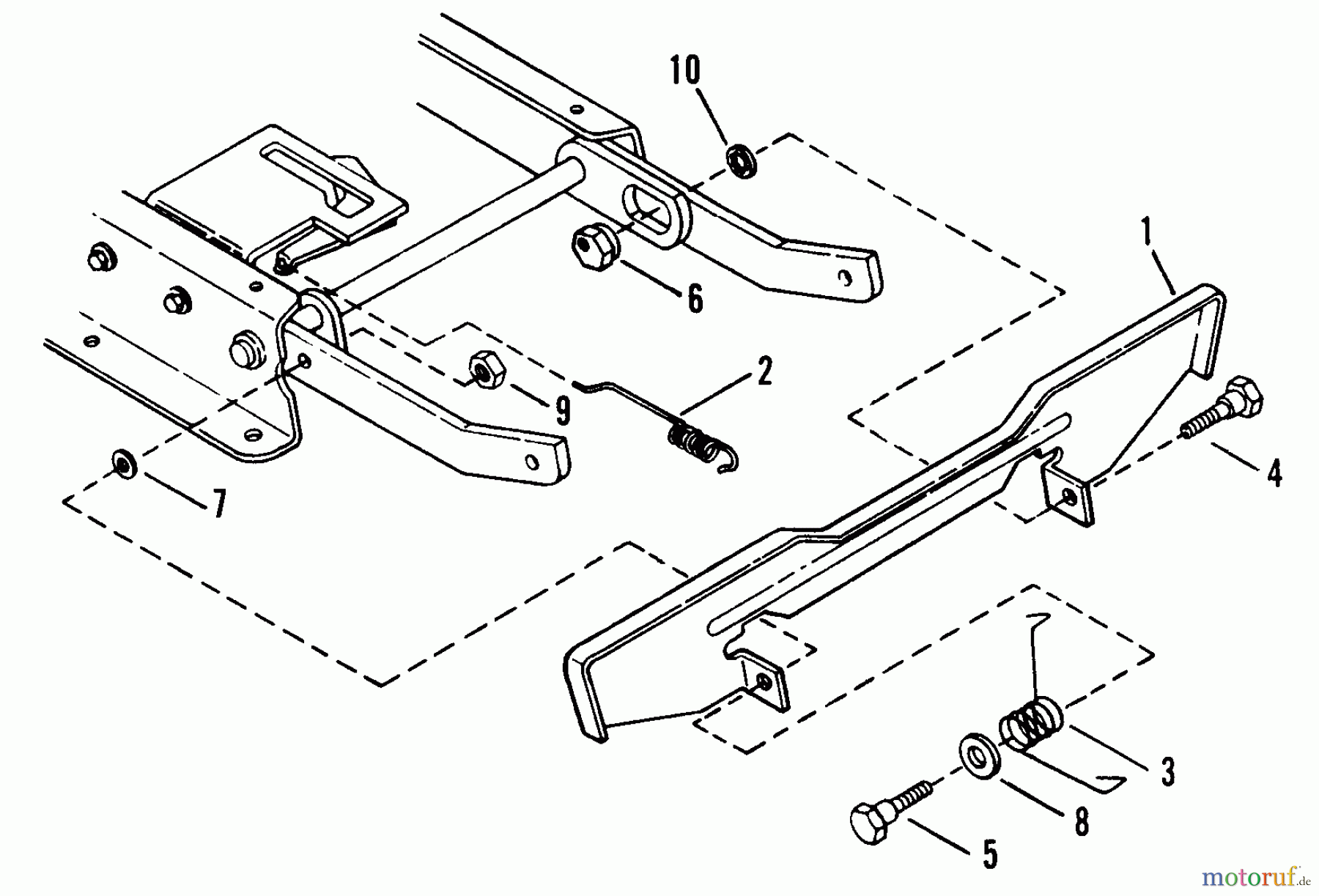 10
1
6
2
9
4
7
3
8
5
motoruf.de