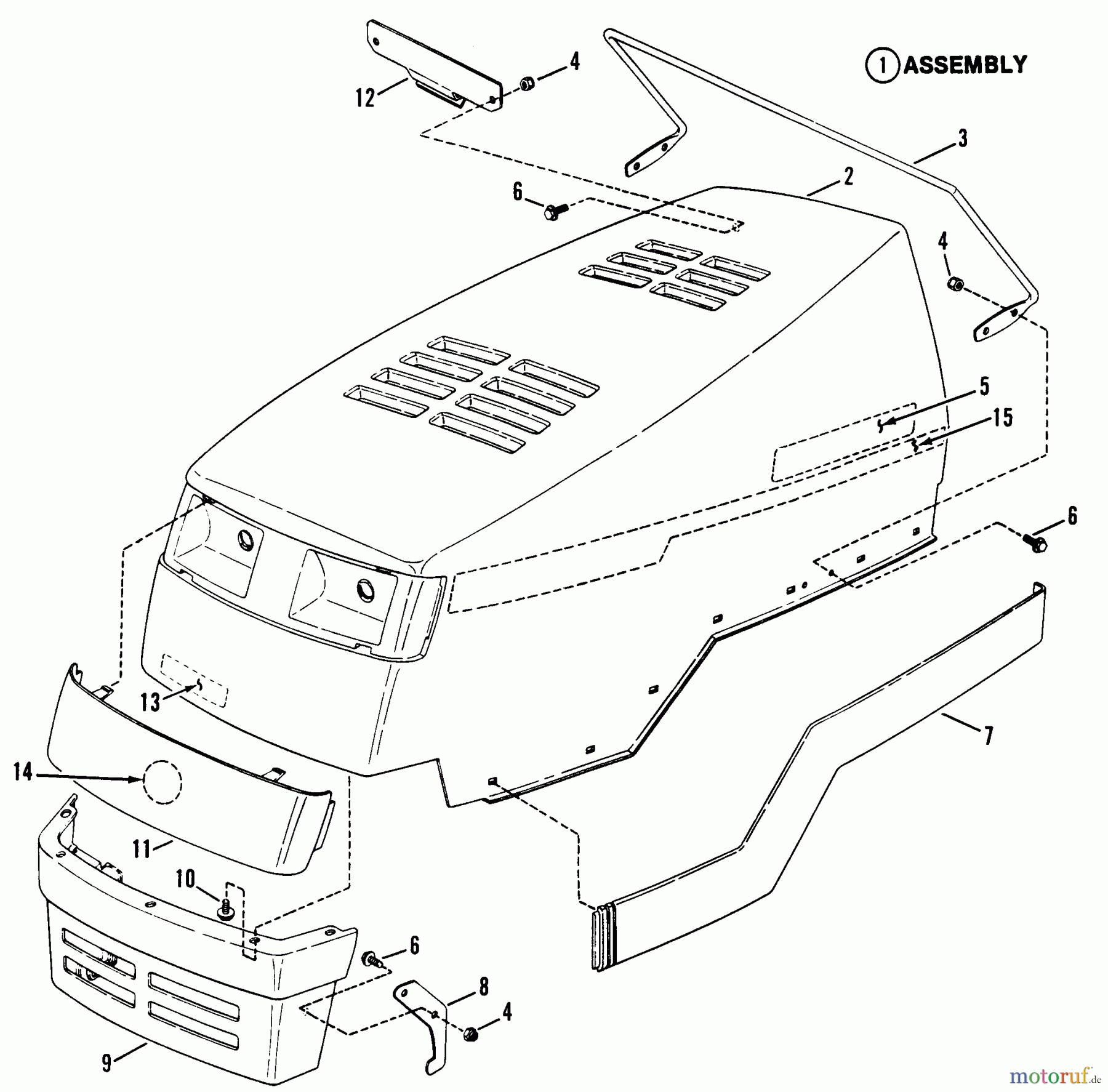 1 ASSEMBLY

12
4
3
2
6
4
5
15
6
13
7
14
11
10
6
8
4
9

motoruf.de