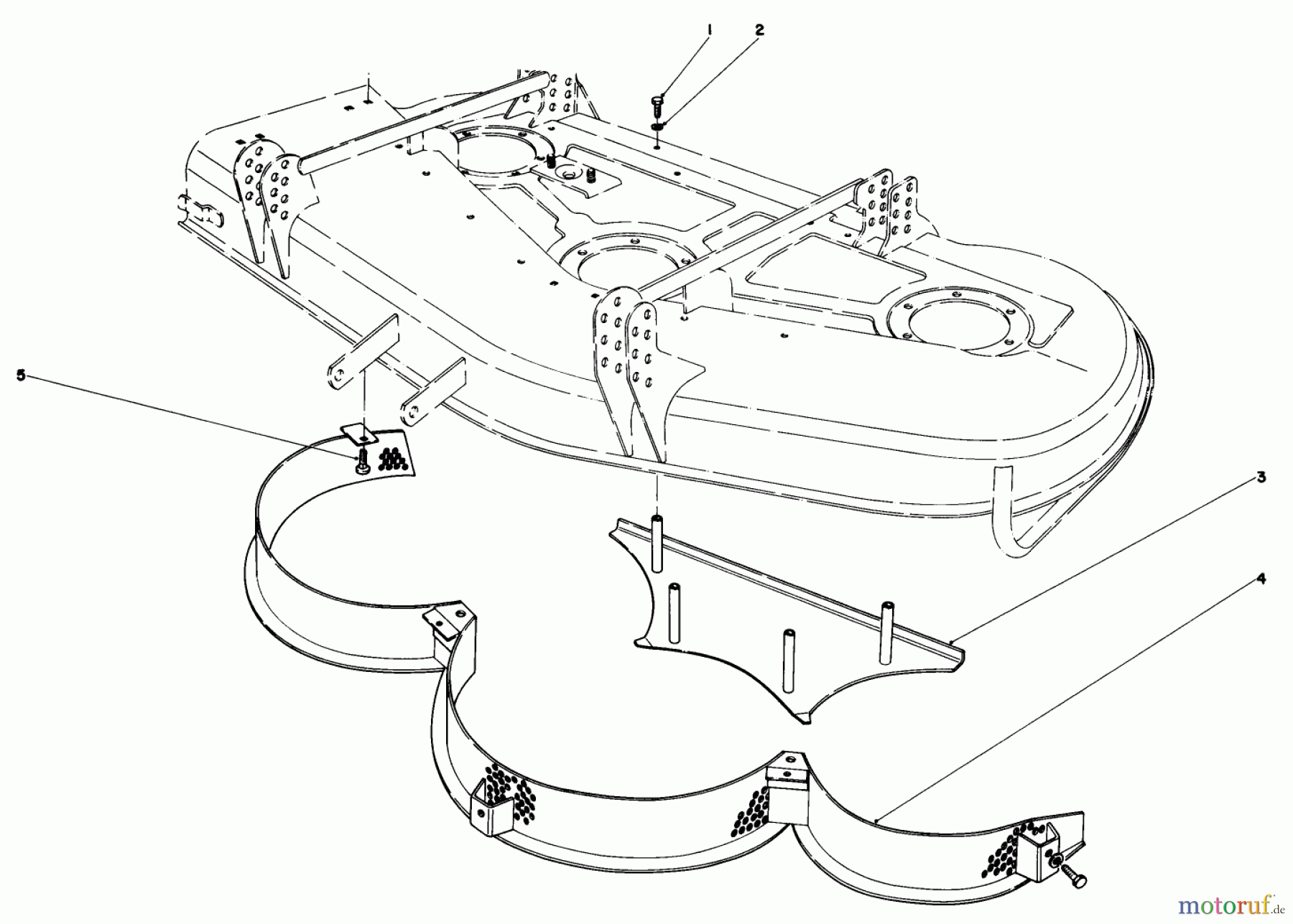 1
2
5
3
4
motoruf.de