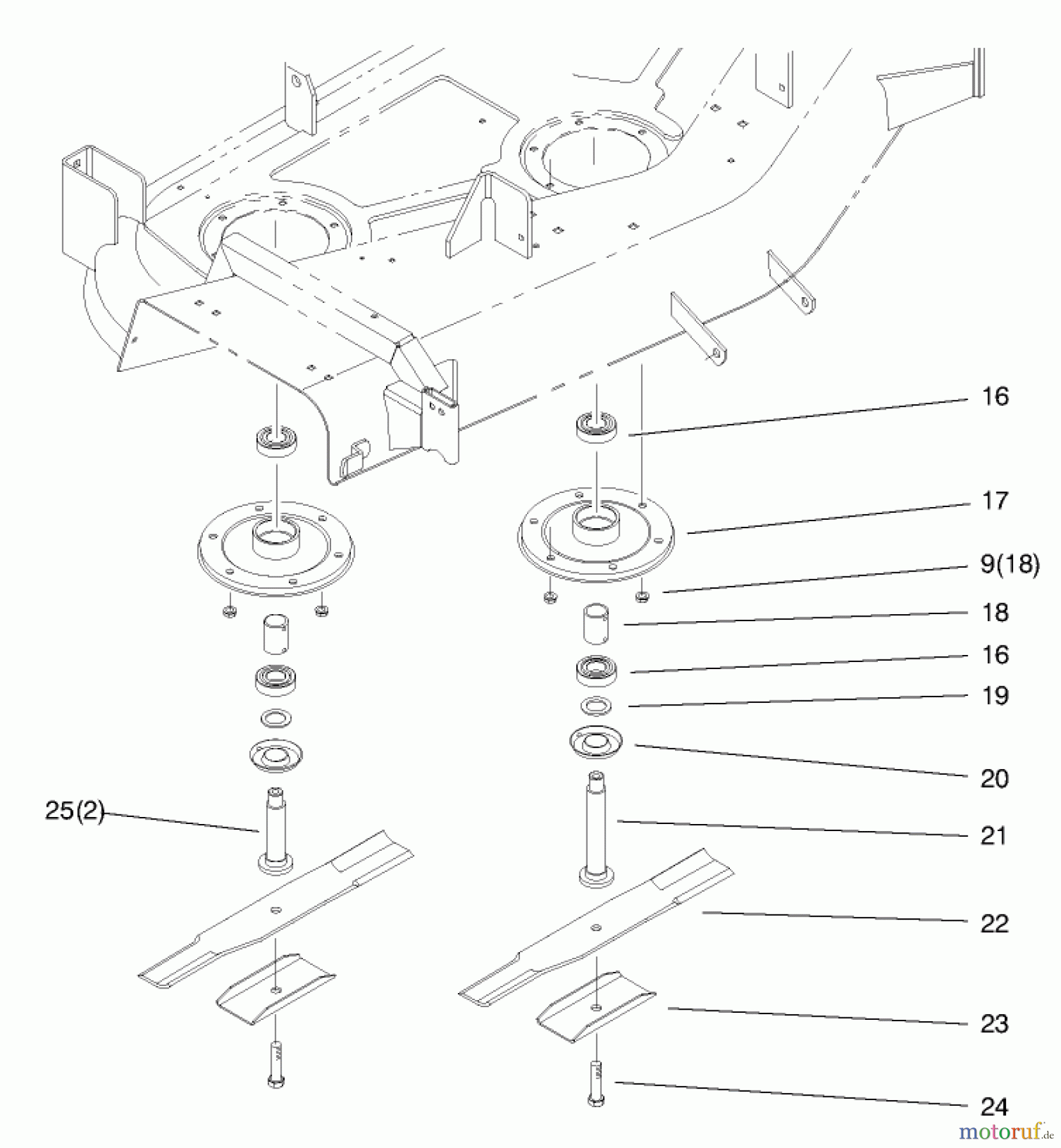 16
17
9(18)
18
16
19
20
25(2)
21
22
23
24
motoruf.de