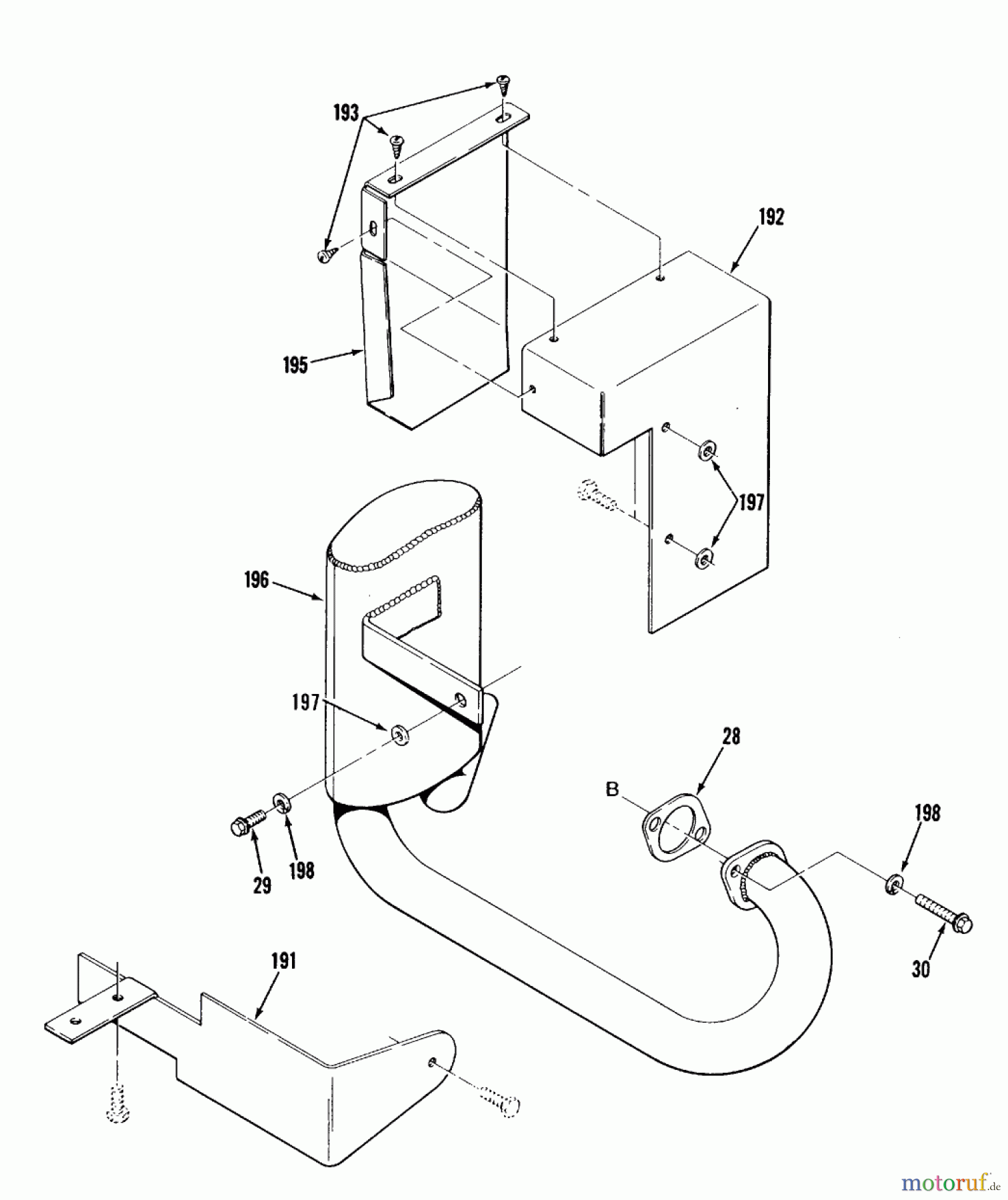 193

192

195

197

196

197

28

B

198

29

198

30

191

motoruf.de