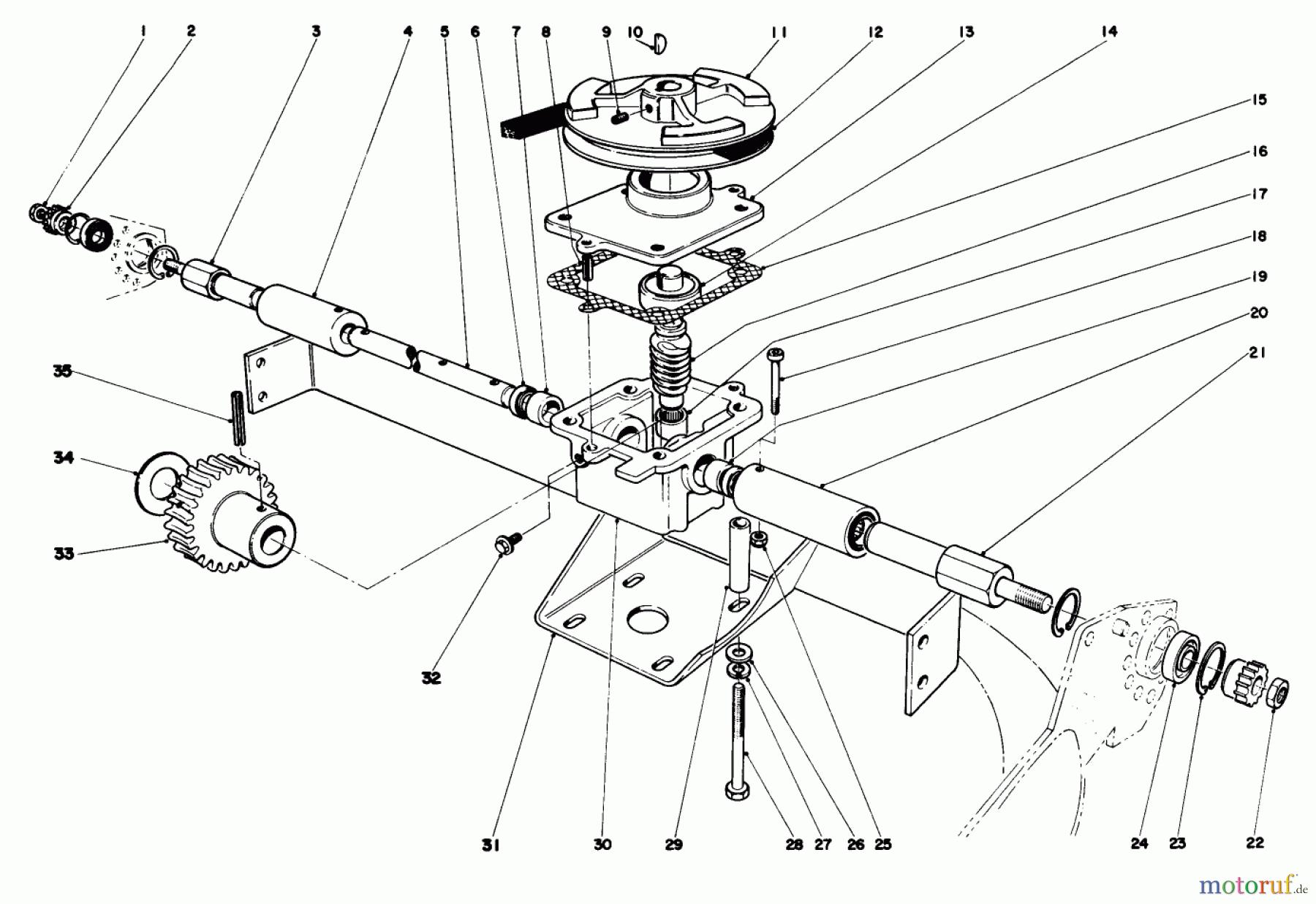 1 2 3 4 5 6 7 8 9 10 11 12 13 14

15

16

17

18

19

20

21

35

34

33

32

31 30 29 28 27 26 25 24 23 22

motoruf.de