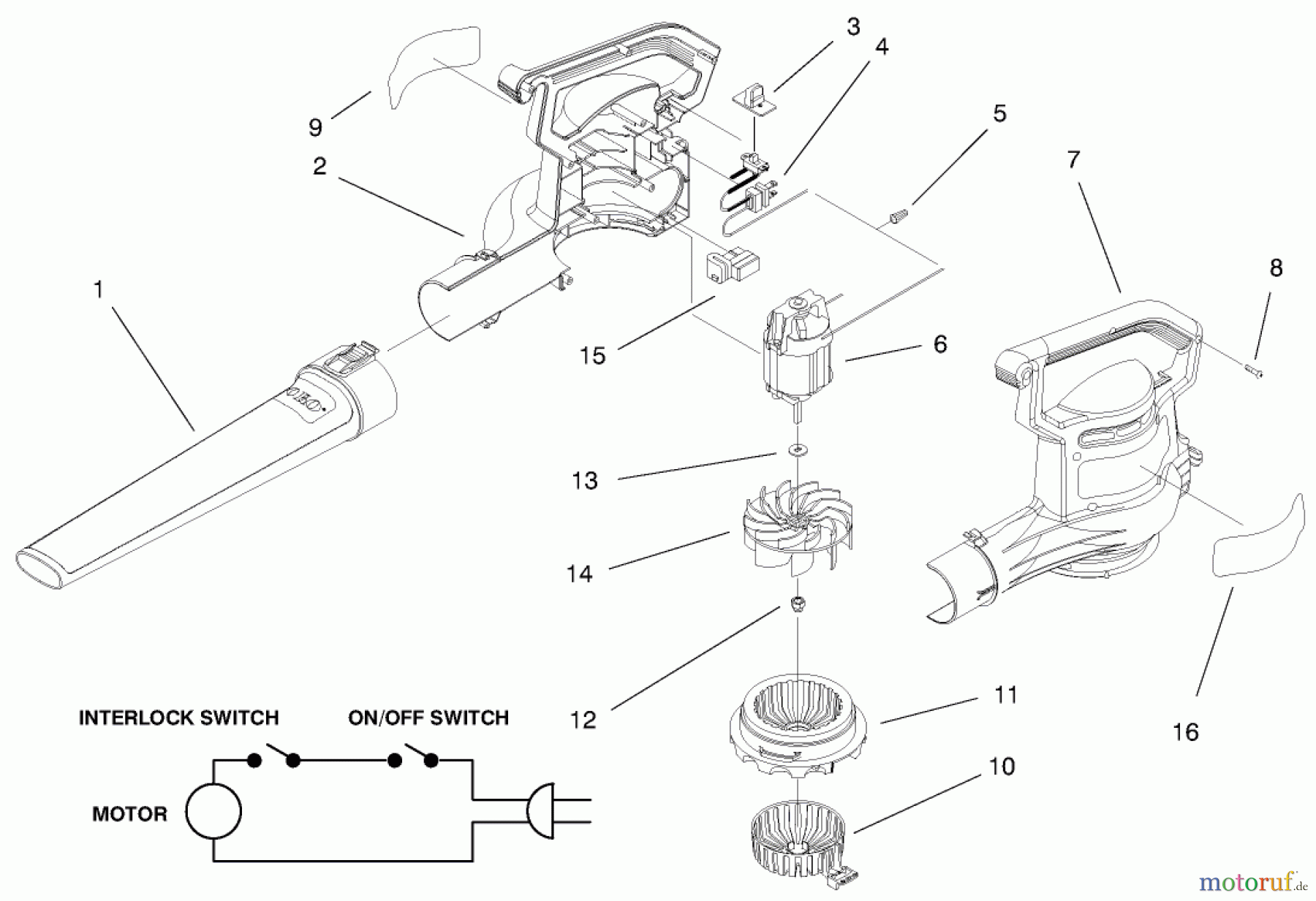 3
4
9
5
2
7
8
1
15
6
13
14
12
11
16
10
INTERLOCK SWITCH
ON/OFF SWITCH
MOTOR
motoruf.de