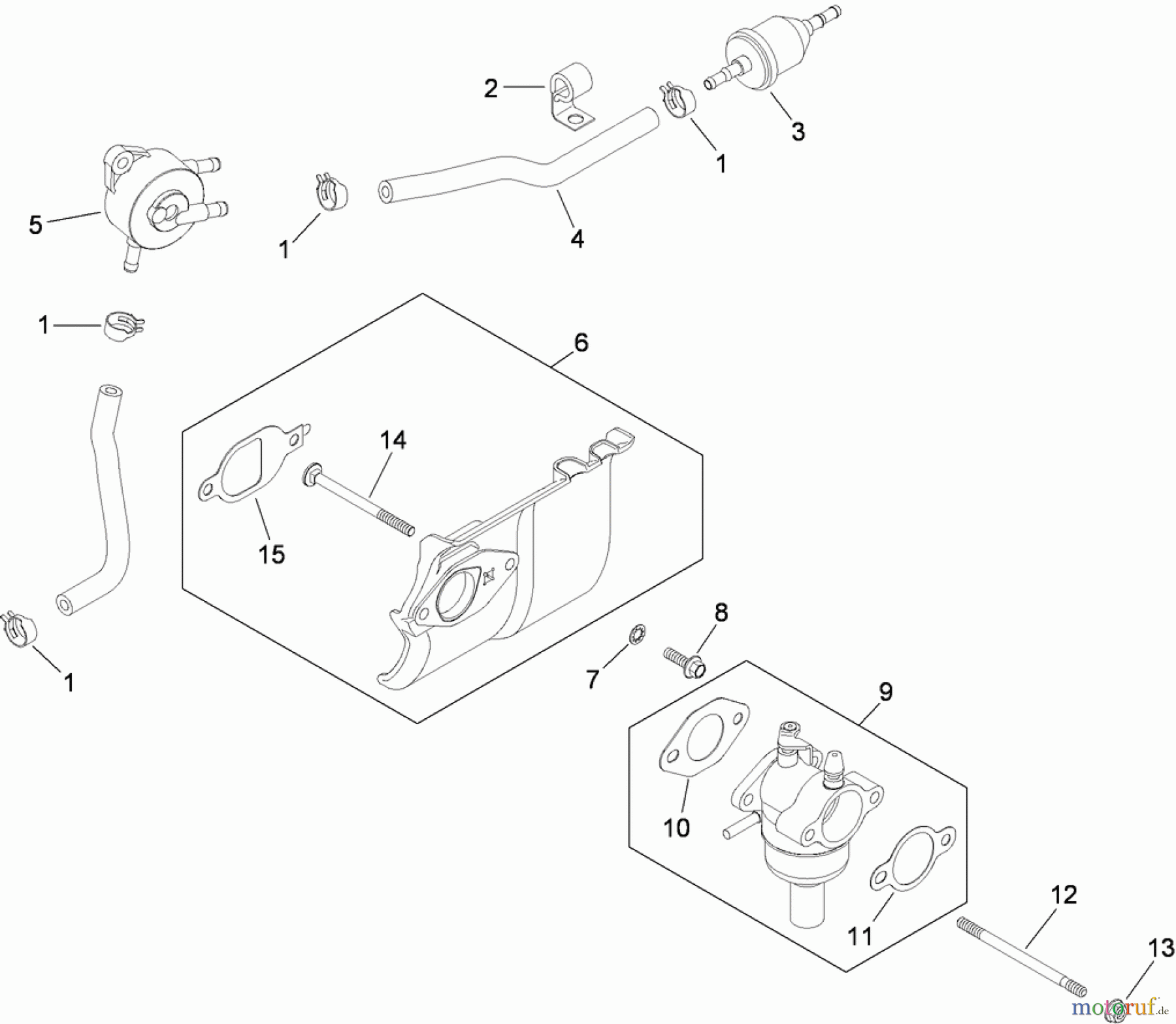 2
3
1
5
1
4
1
6
14
15
1
8
7
9
10
11
12
13
motoruf.de