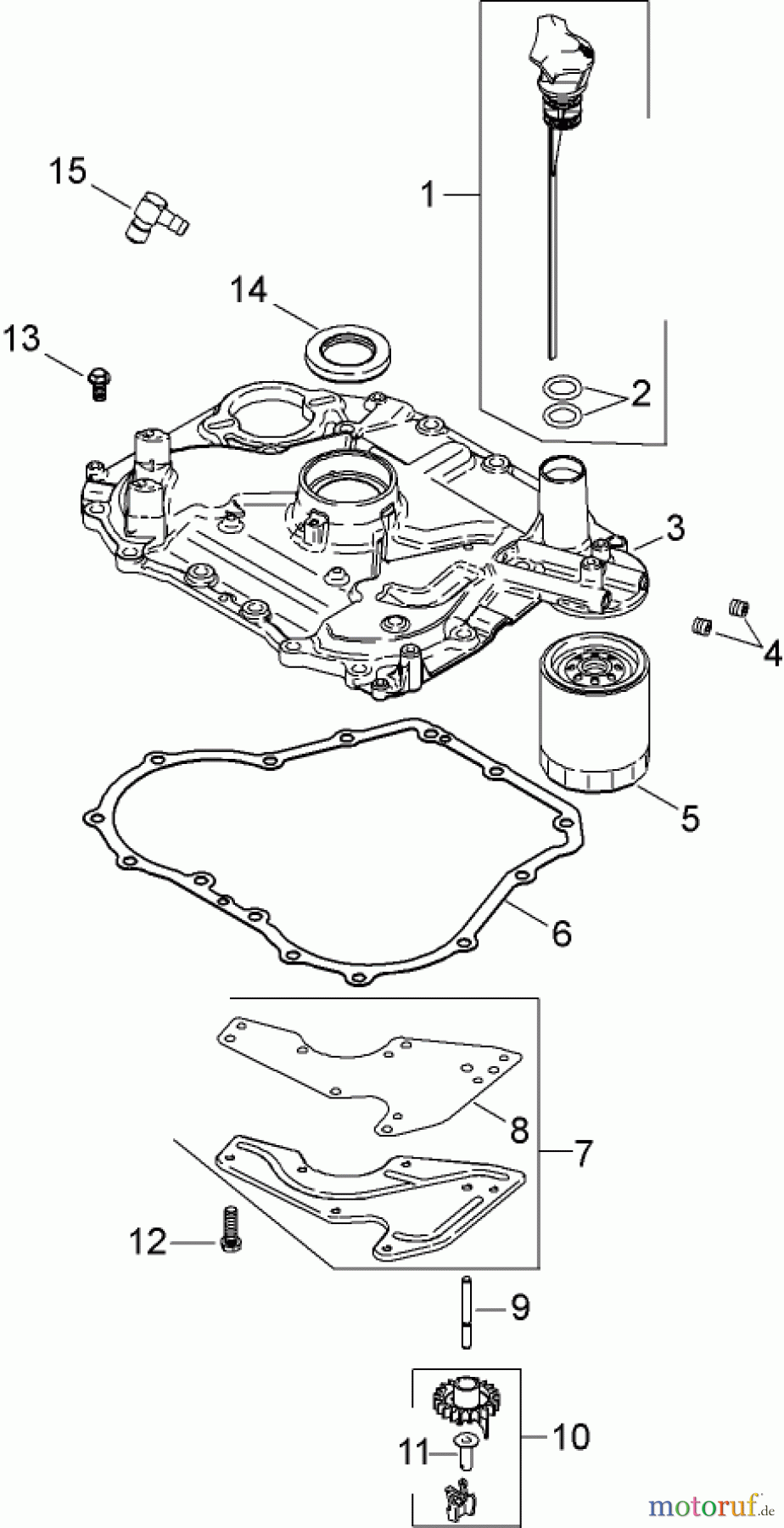 15
1
14
13
2
3
4
5
6
8
7
12
9
10
11
motoruf.de