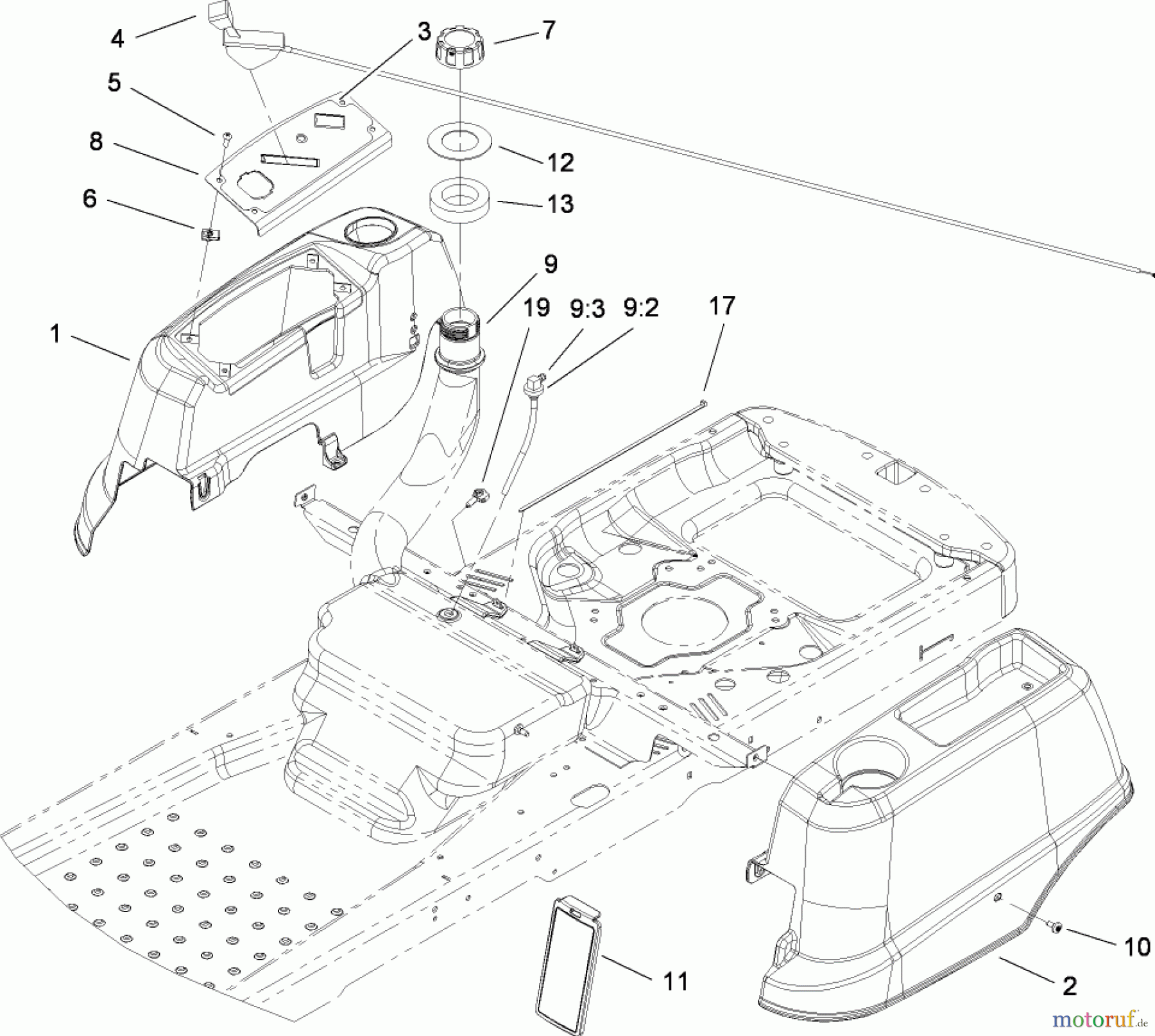 4
3
7
5
8
12
6
13
9
19
9:3
9:2
17
1
10
11
2
motoruf.de