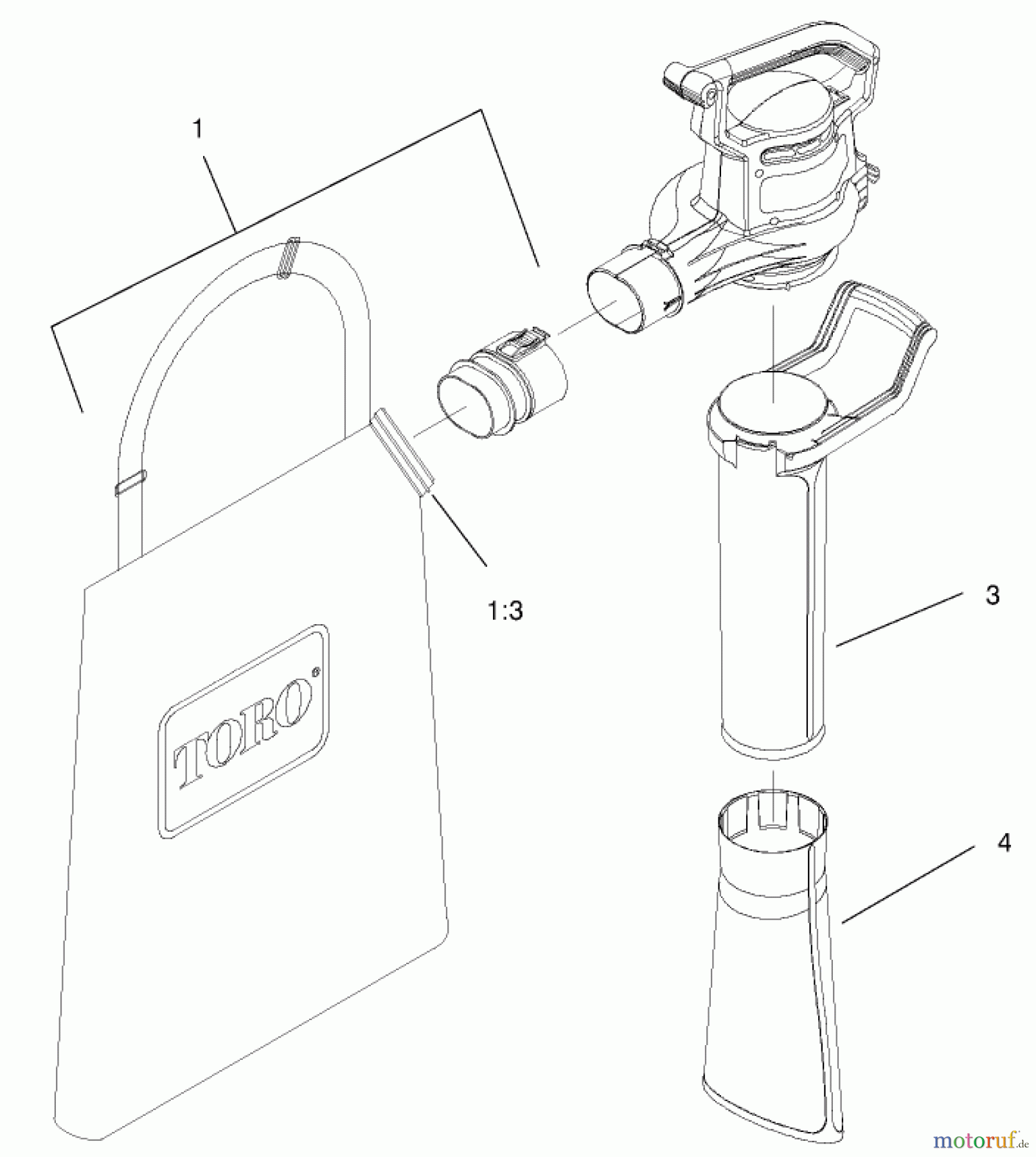 1

1:3

TORO®

3

4

motoruf.de