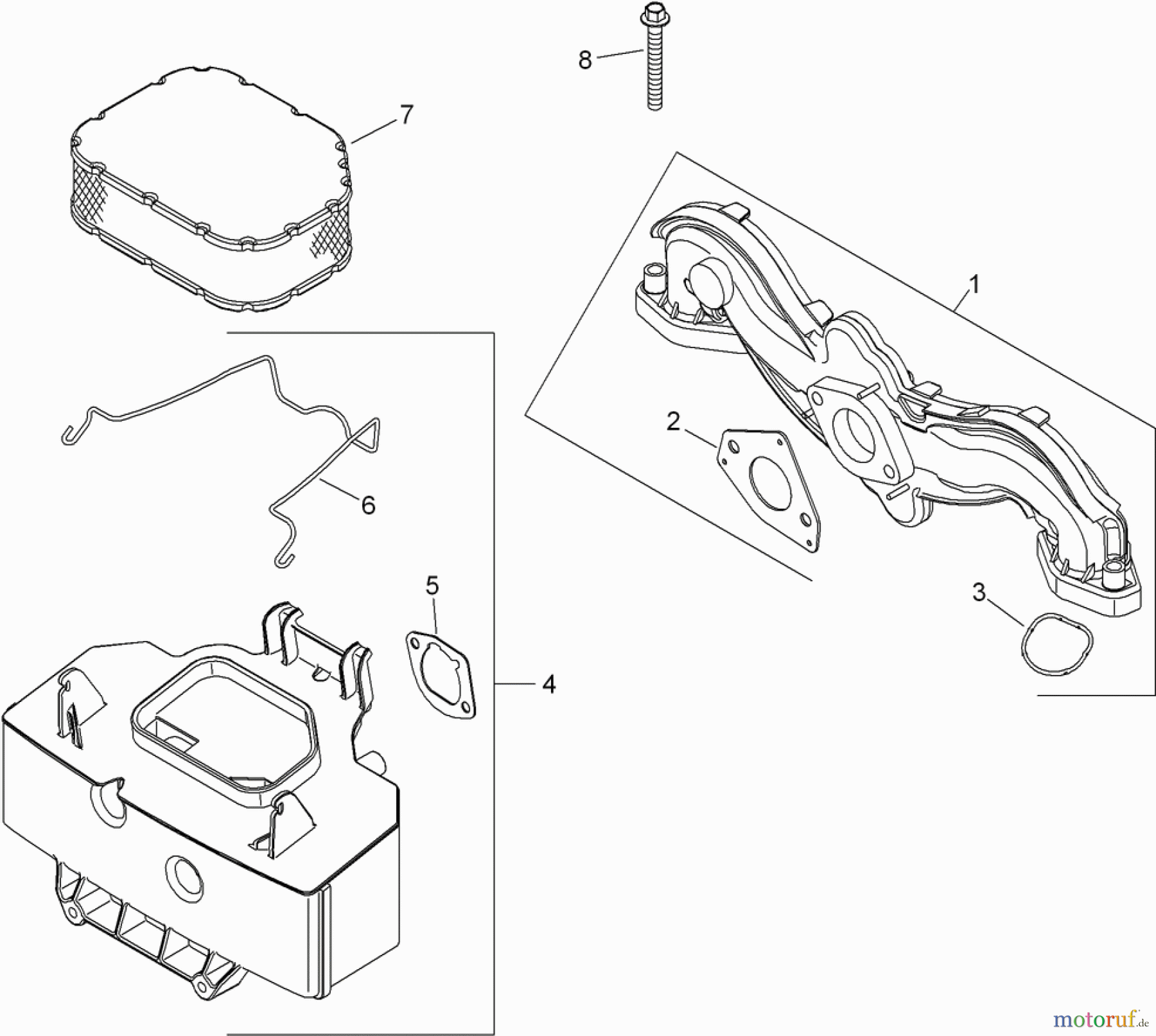 8

7

1

2

6

5

3

4

motoruf.de