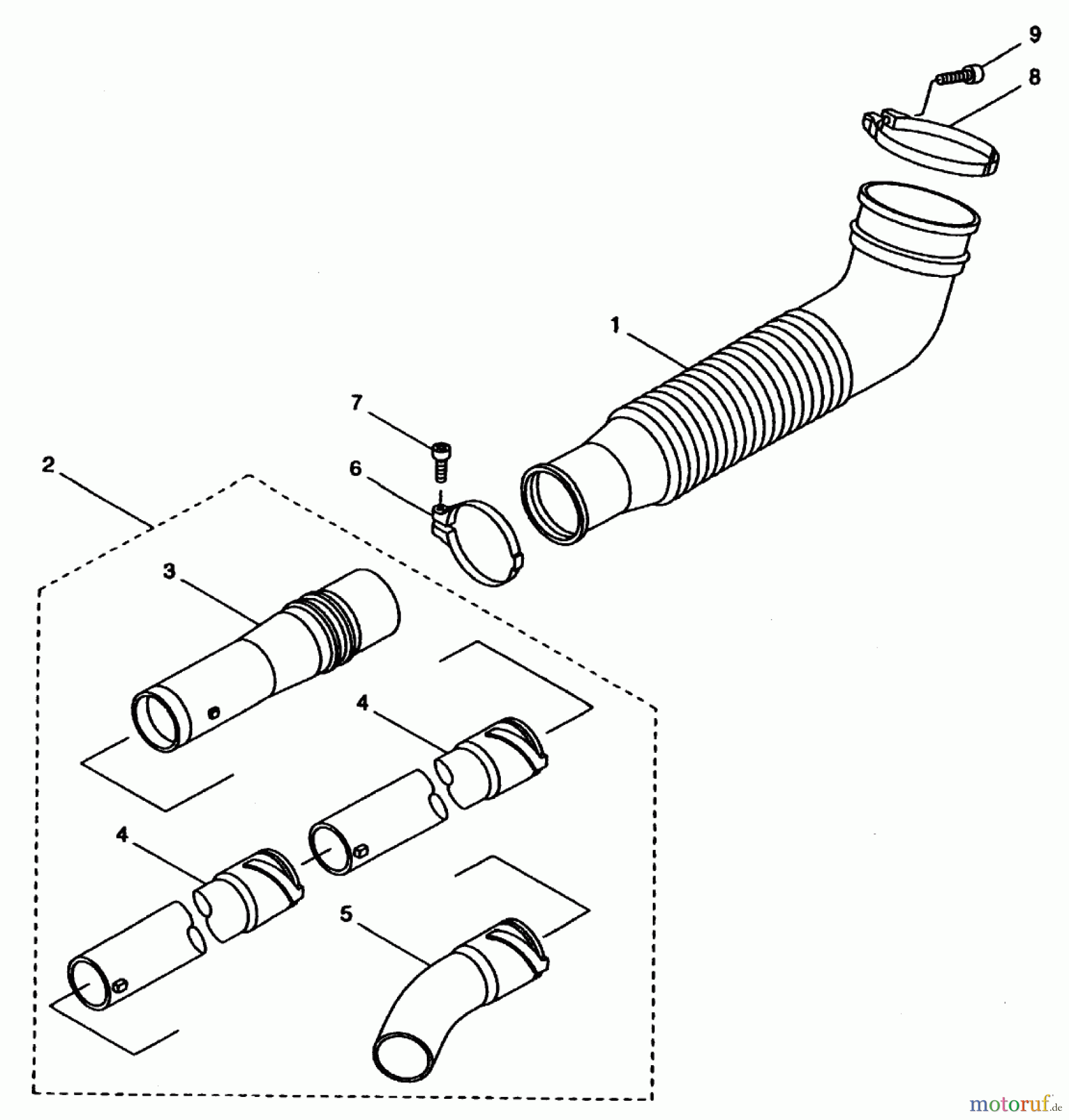 9
8
1
7
6
2
3
4
4
5
motoruf.de