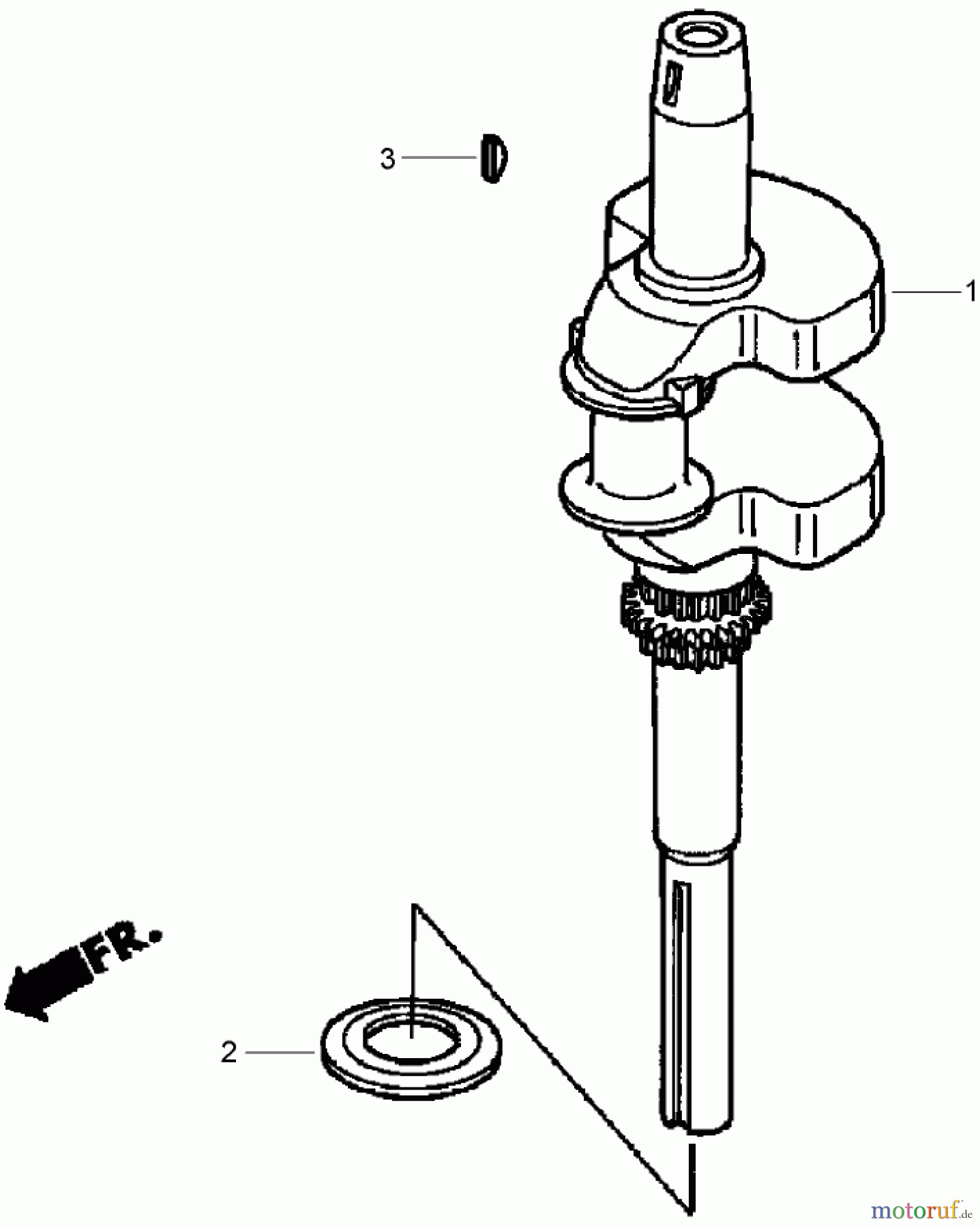 3

1

FR.

2

motoruf.de