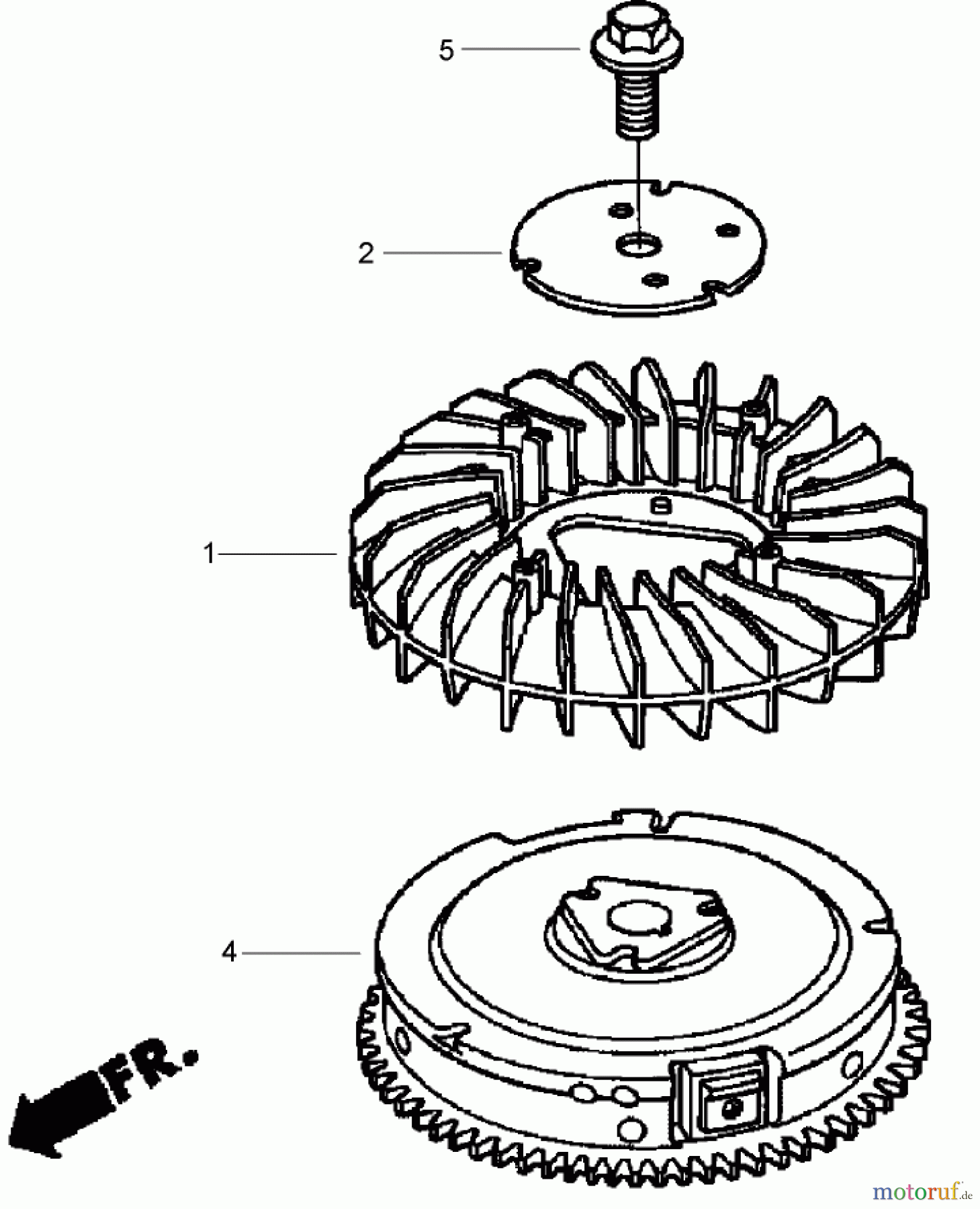 5

2

1

4

FR.

motoruf.de