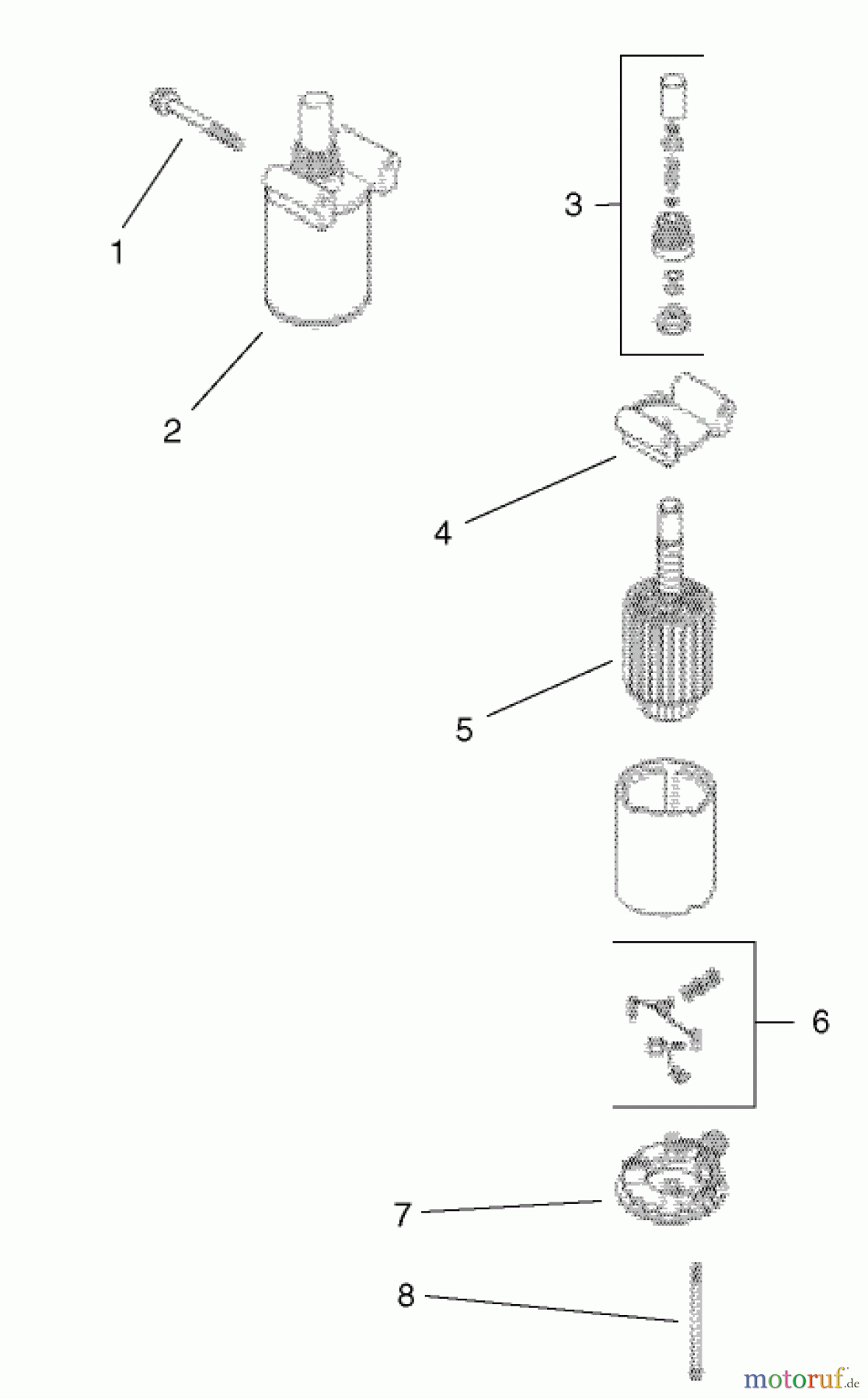 1
2
3
4
5
6
7
8
motoruf.de