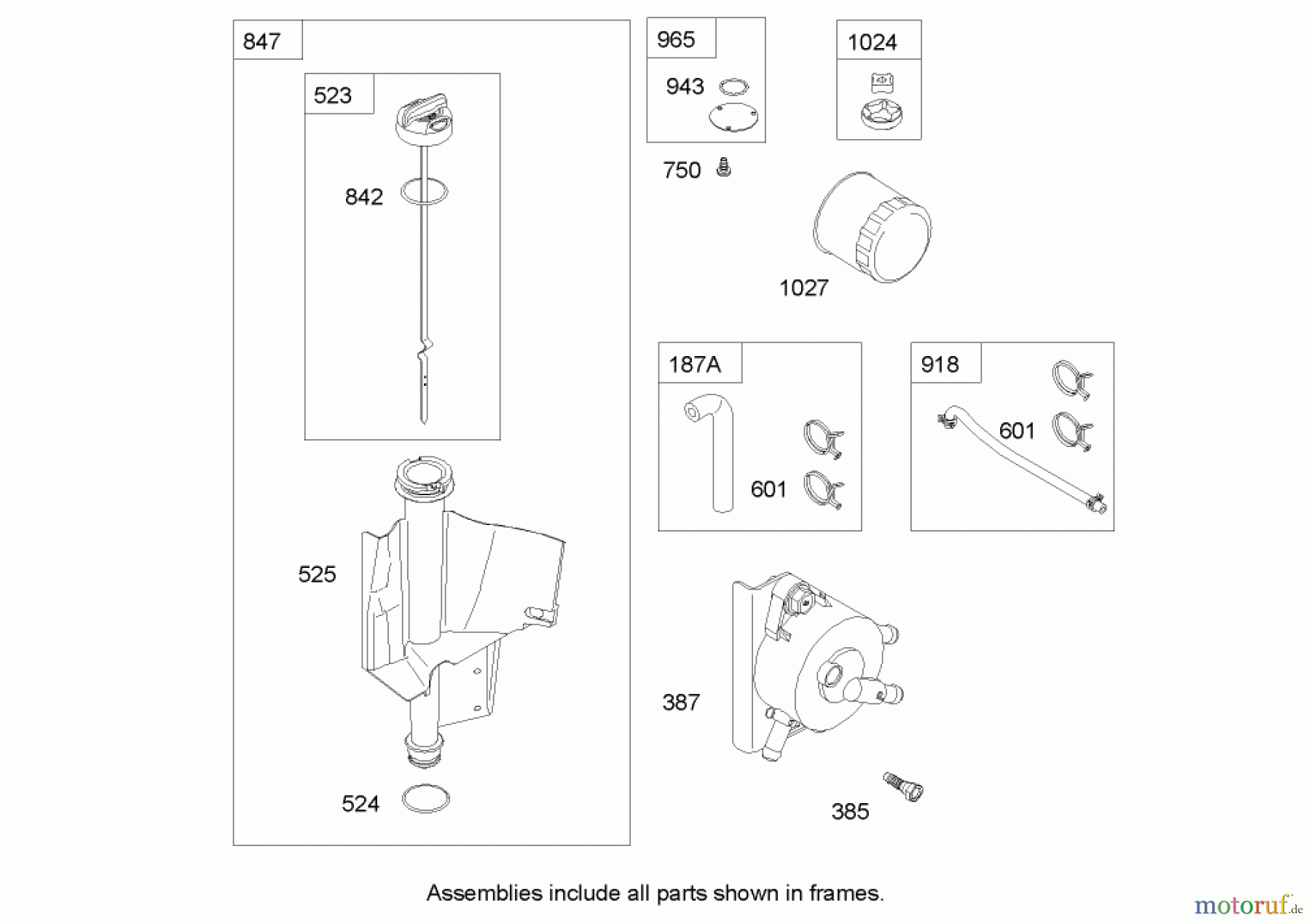 847

523

842

525

524

965

943

750

1024

1027

187A

601

918

601

387

385

Assemblies include all parts shown in frames.

motoruf.de