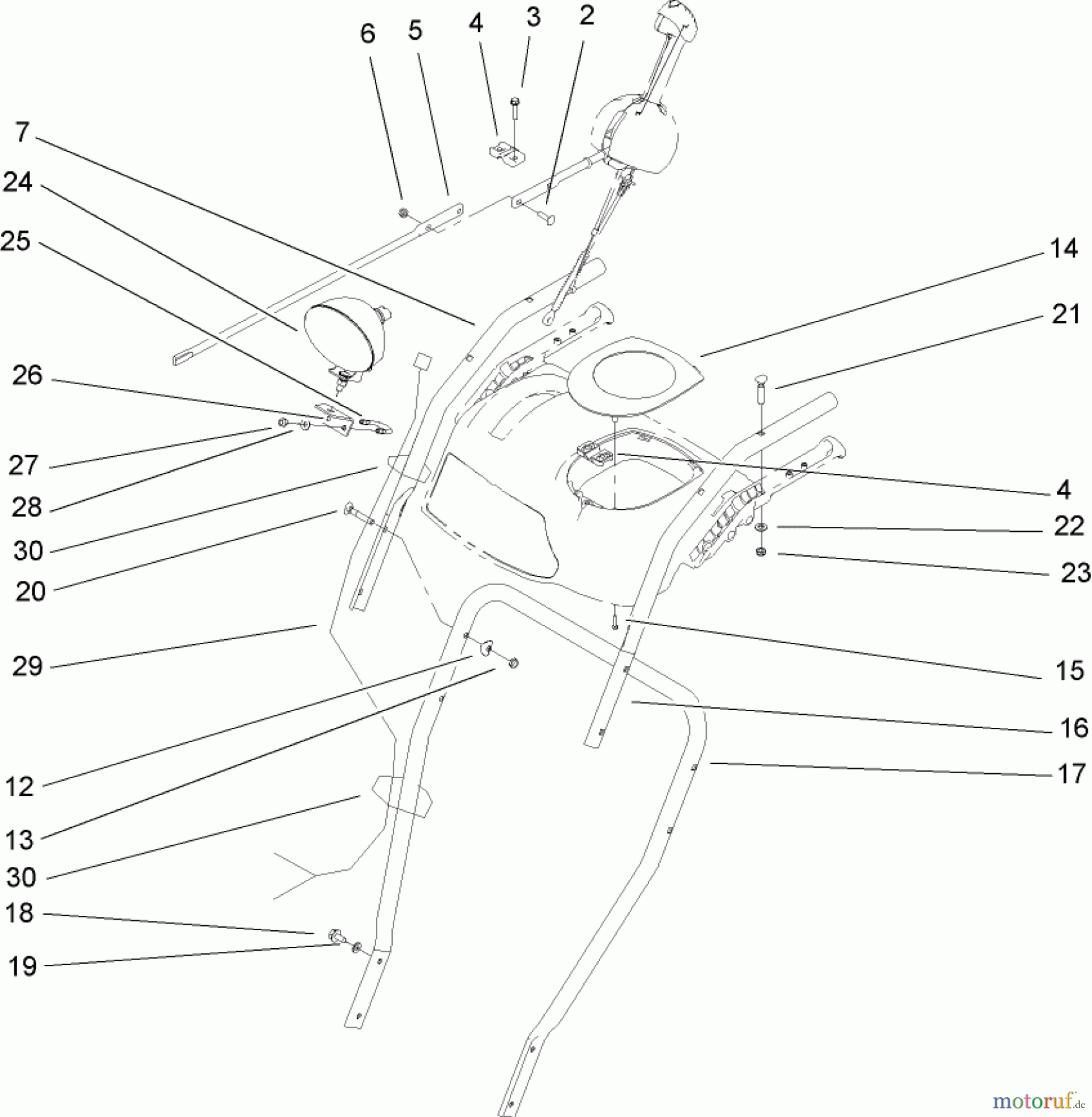 6 5 4 3 2

7

24

25

14

21

26

27

28

30

20

4

22

23

29

15

16

17

12

13

30

18

19

motoruf.de