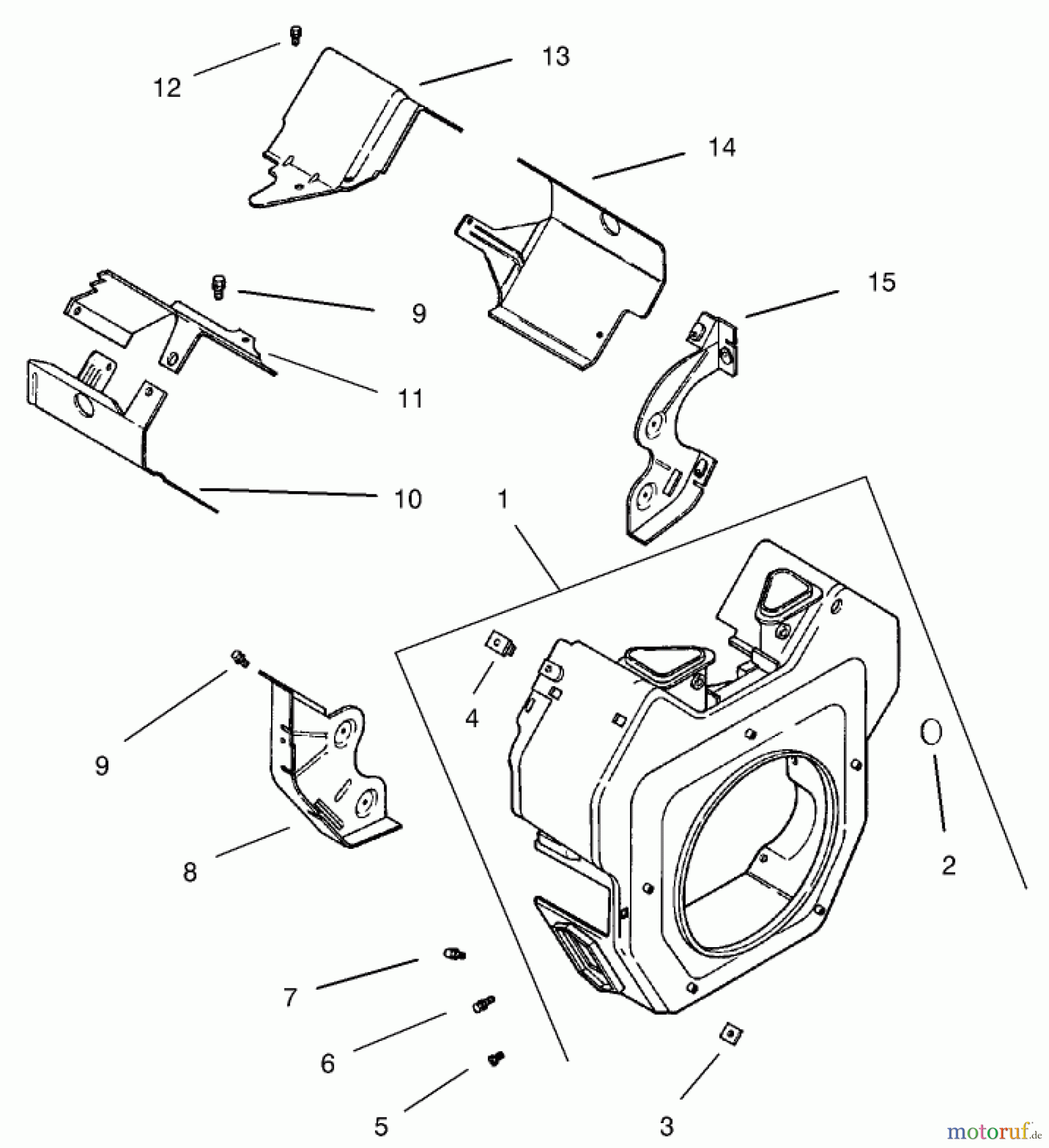 12
13
14
9
15
11
10
1
4
9
2
8
7
6
5
3
motoruf.de