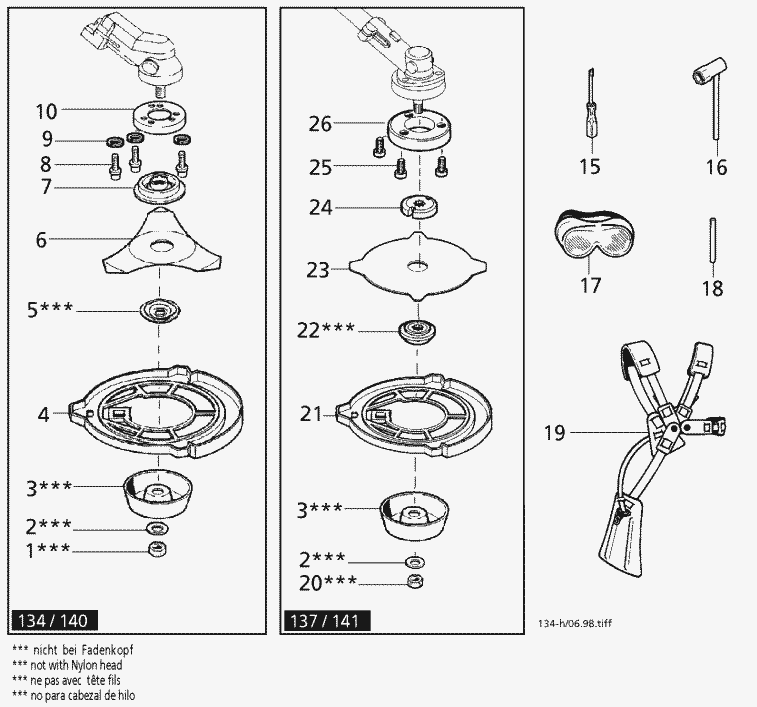 10
9
8
7
6
5***
4
3***
2***
1***
134 / 140

26
25
24
23
22***
21
3***
2***
20***
137 / 141

15
16
17
18
19

134-h/06.98.tiff

*** nicht bei Fadenkopf
*** not with Nylon head
*** ne pas avec tête fils
*** no para cabezal de hilo