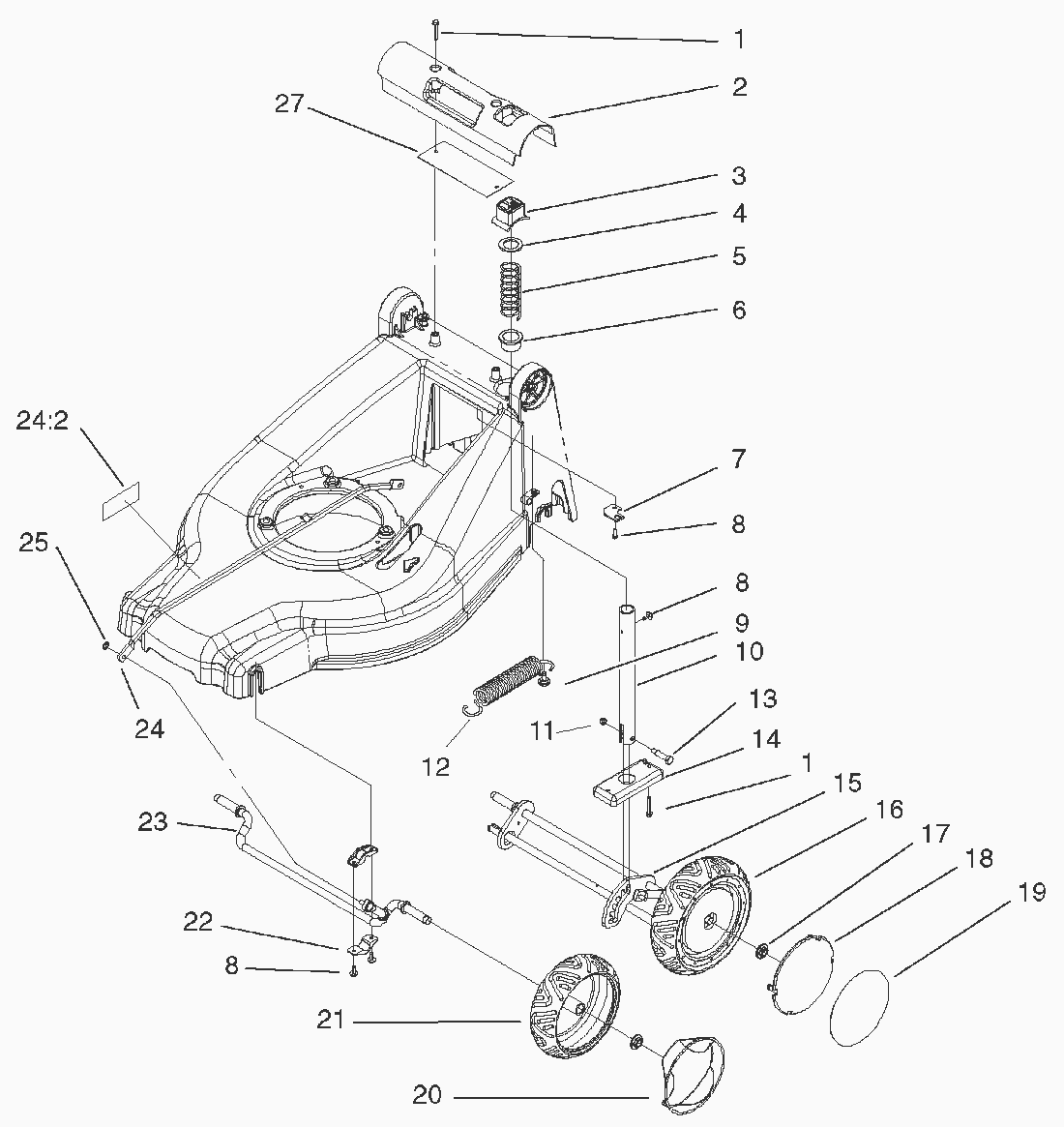 1
2
27
3
4
5
6
24:2
7
8
25
8
9
10
24
13
11
14
12
1
15
16
23
17
18
19
22
8
21
20