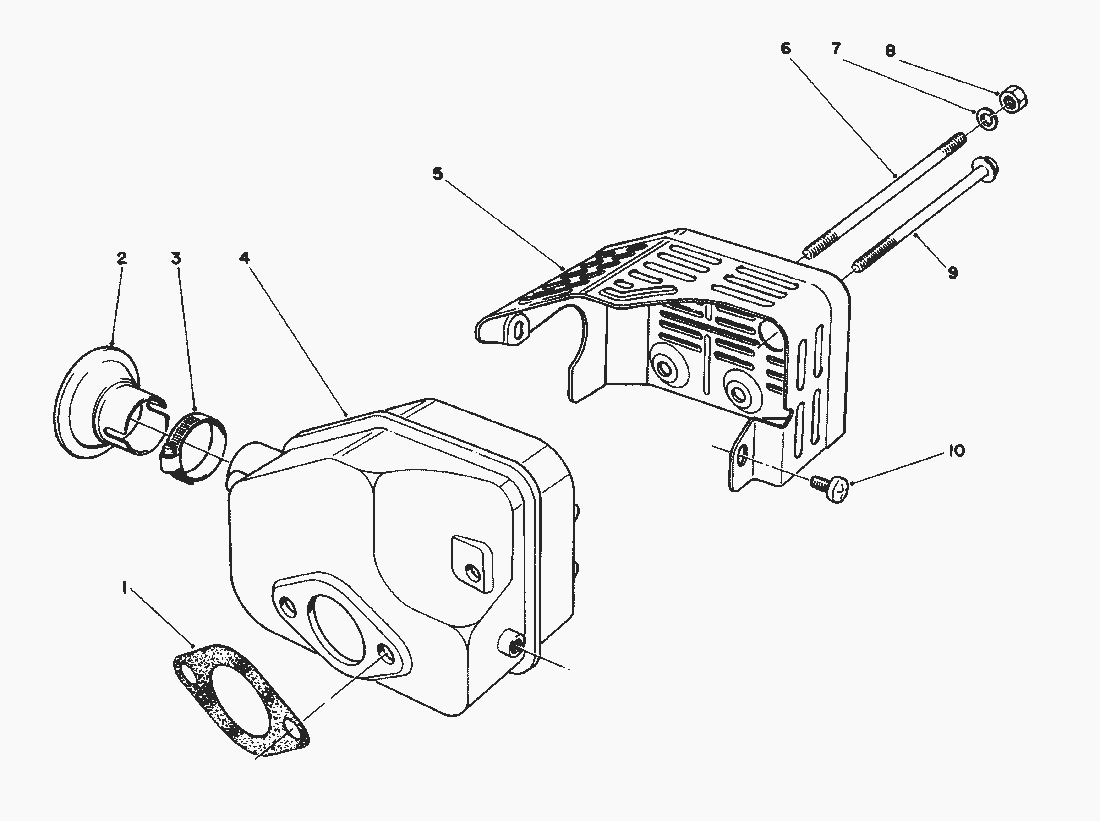 6
7
8
5
9
2
3
4
10
1