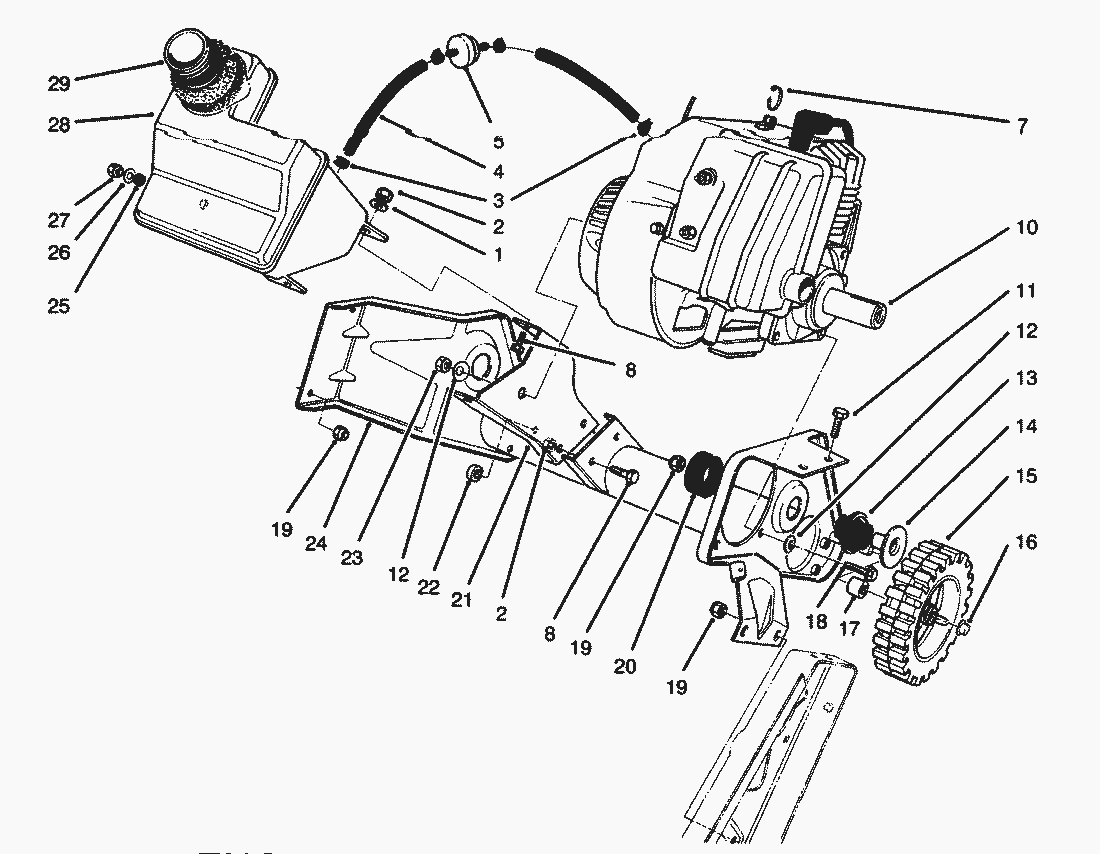 29
28
27
26
25
5
4
3
2
1
7
10
11
12
13
14
15
16
8
19
24
23
12
22
21
2
8
19
20
19
18
17