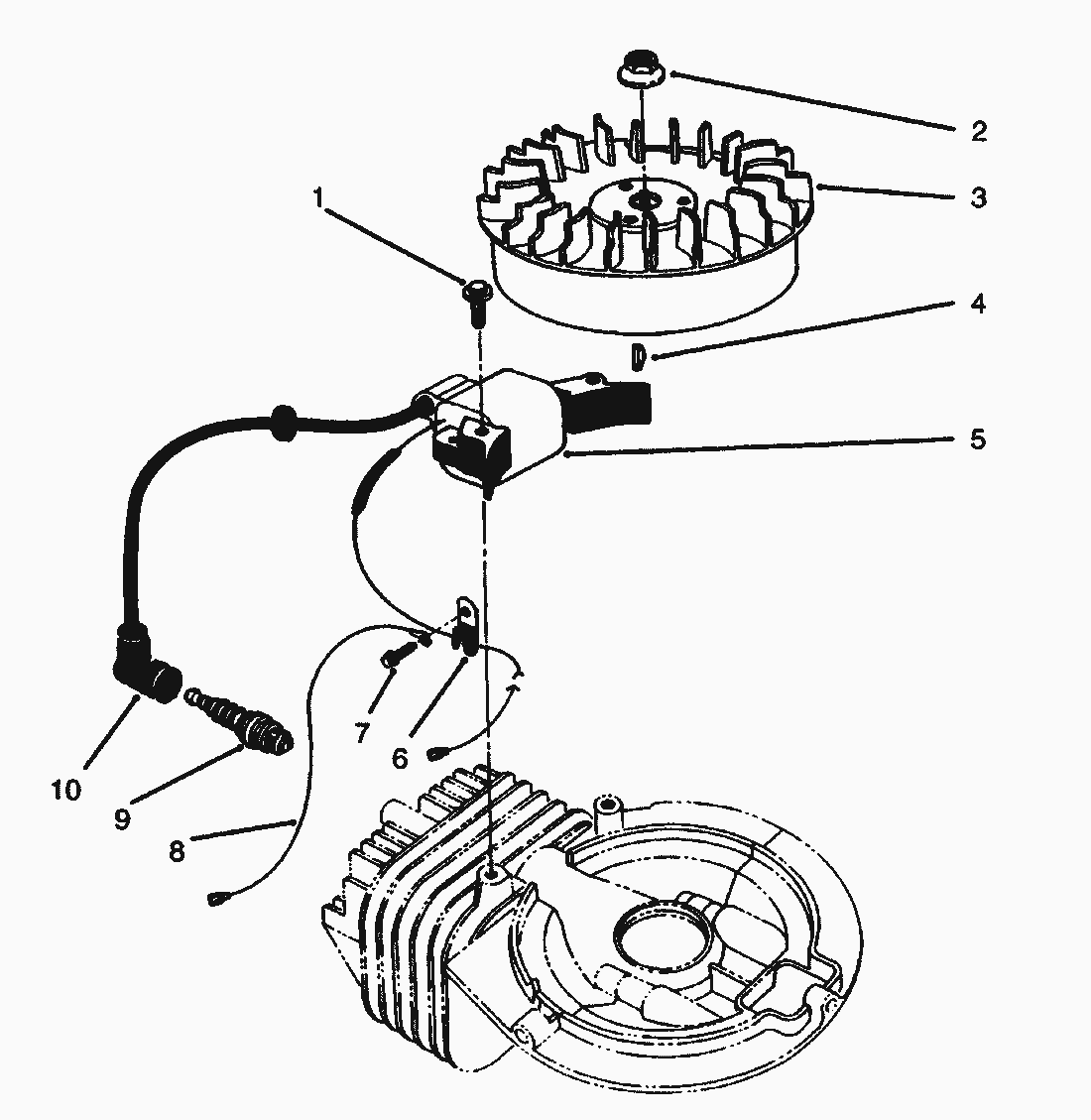 2
3
1
4
5
7
6
10
9
8