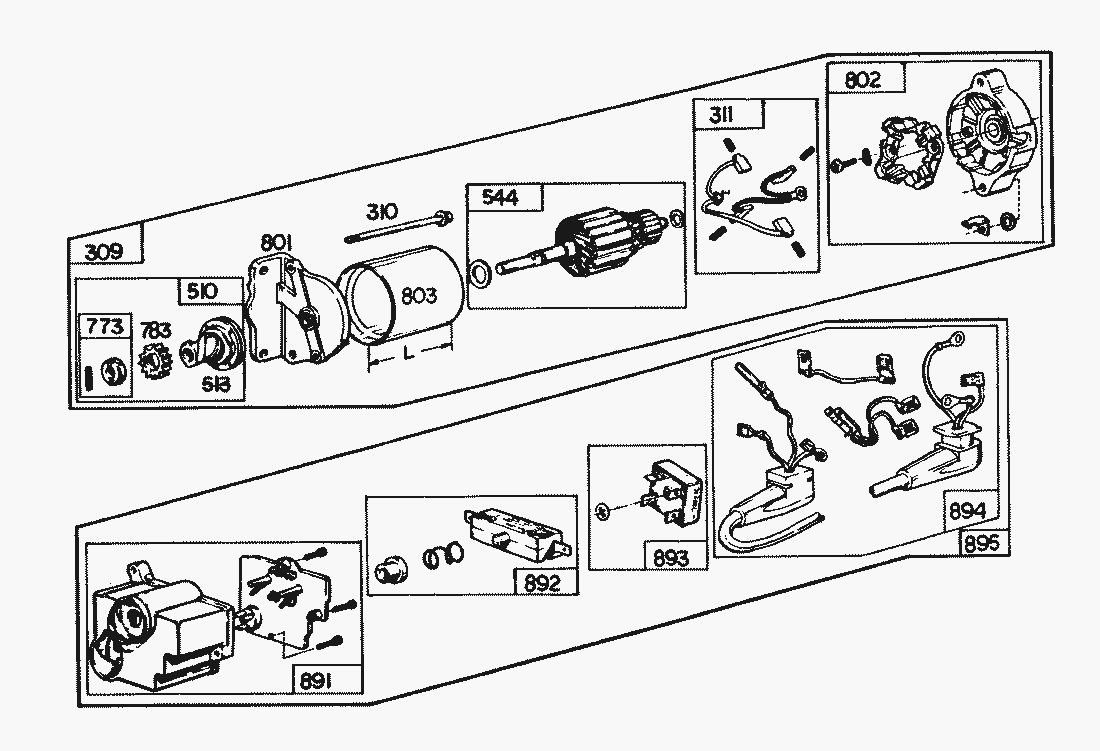 309
510
773
783
513
801
310
803
L
544
311
802
891
892
893
894
895