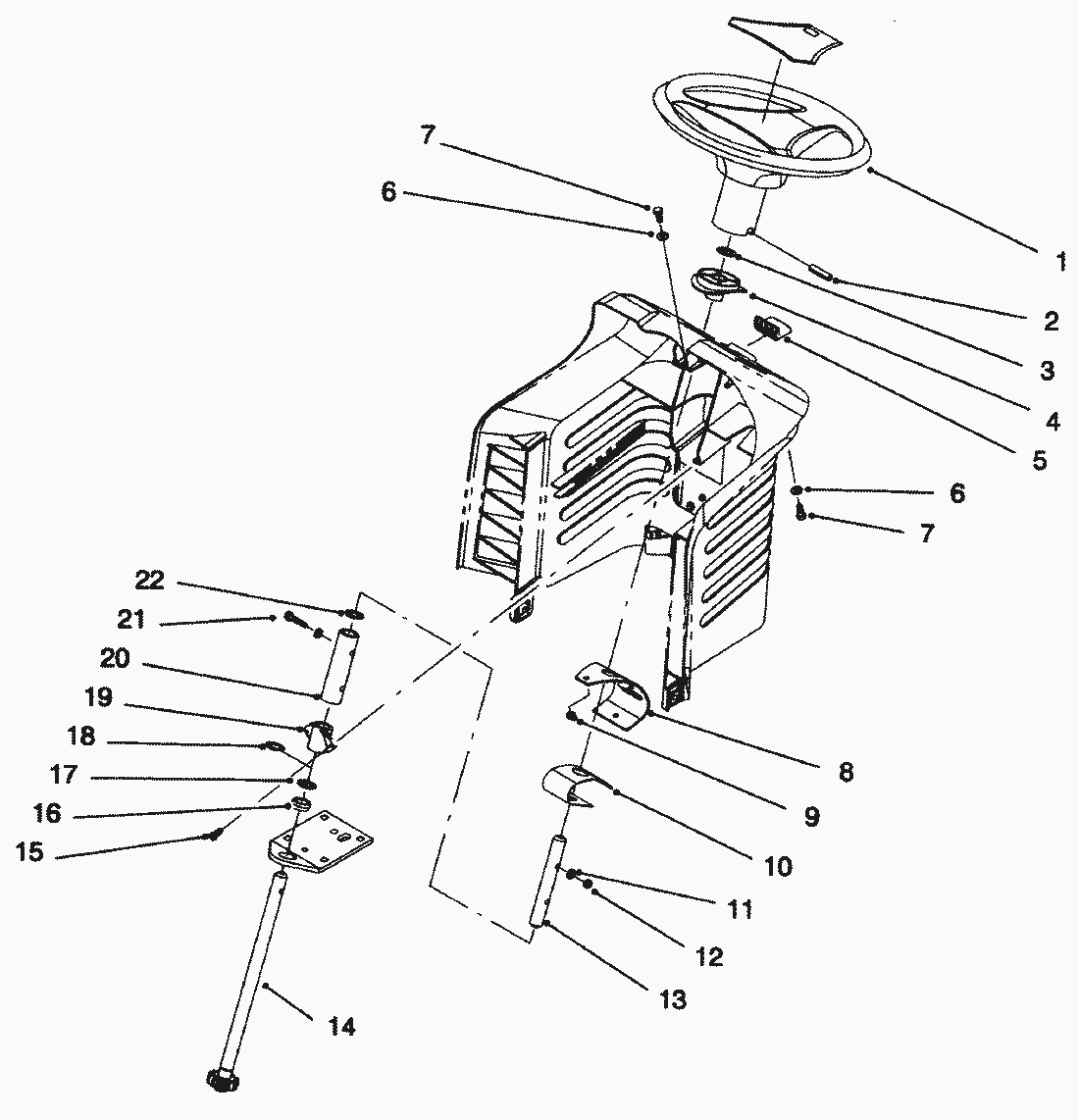 7
6
1
2
3
4
5
6
7
22
21
20
19
18
17
16
15
8
9
10
11
12
13
14