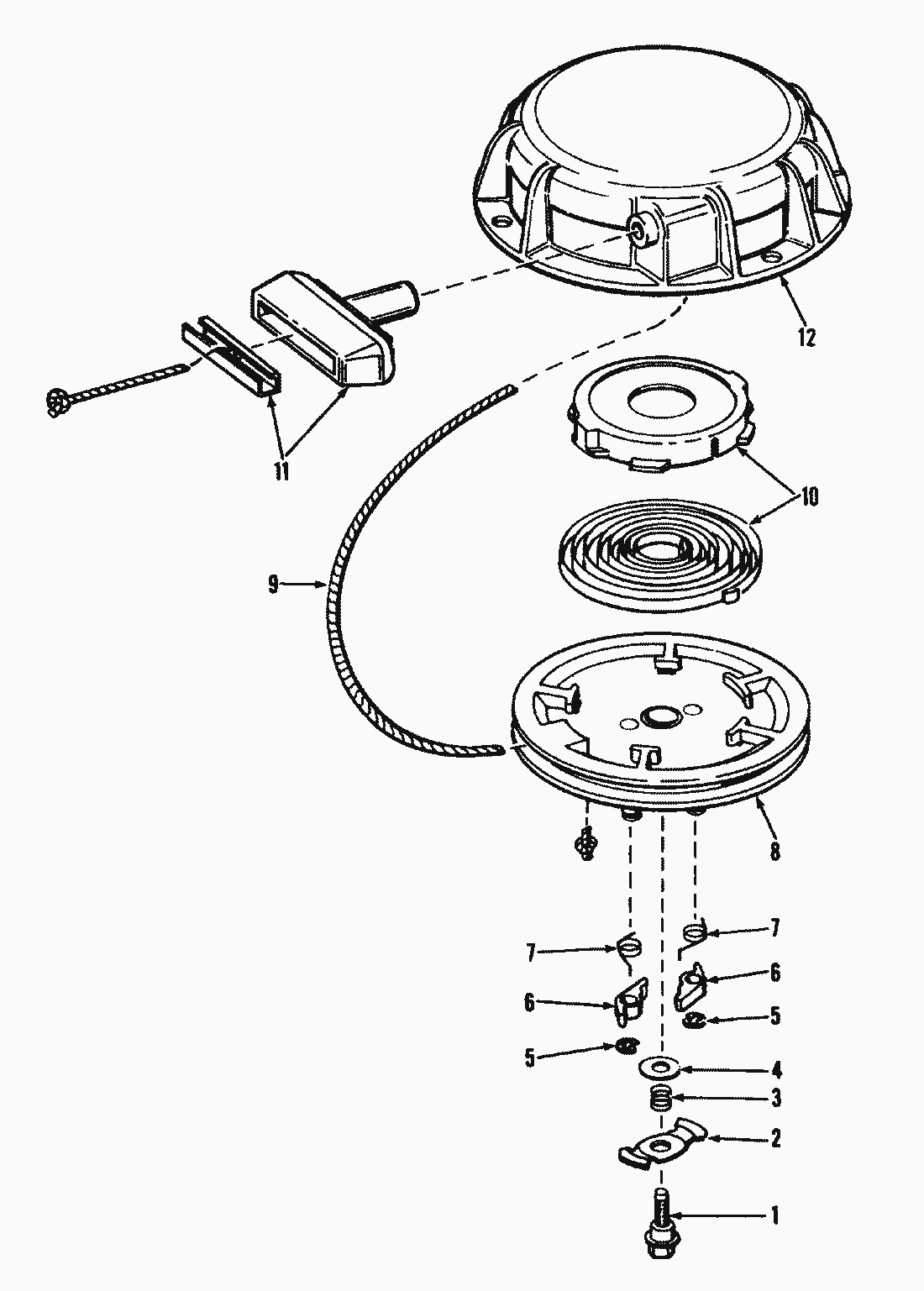 12
11
10
9
8
7
7
6
6
5
5
4
3
2
1