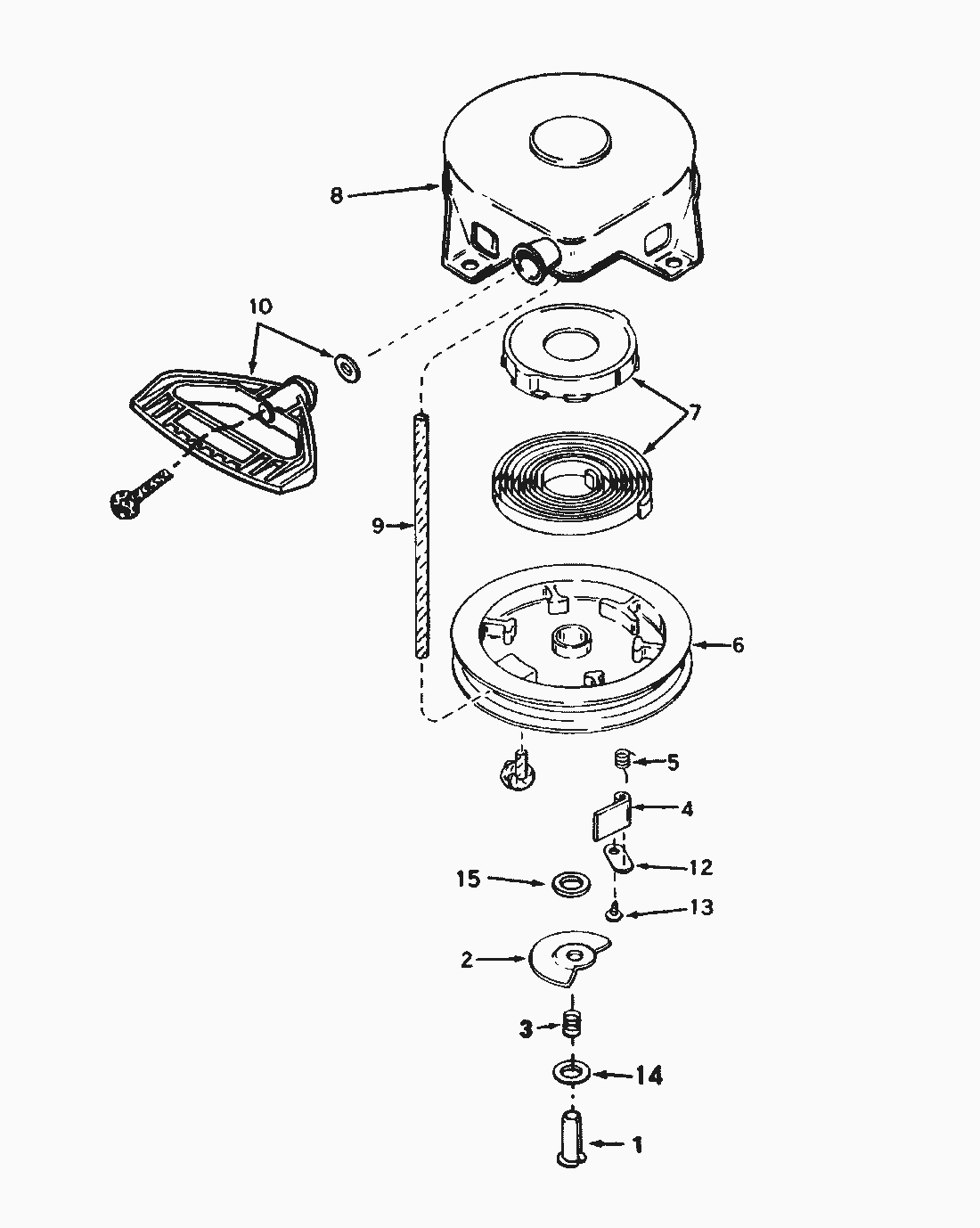 8

10

7

9

6

5

4

12

15

13

2

3

14

1