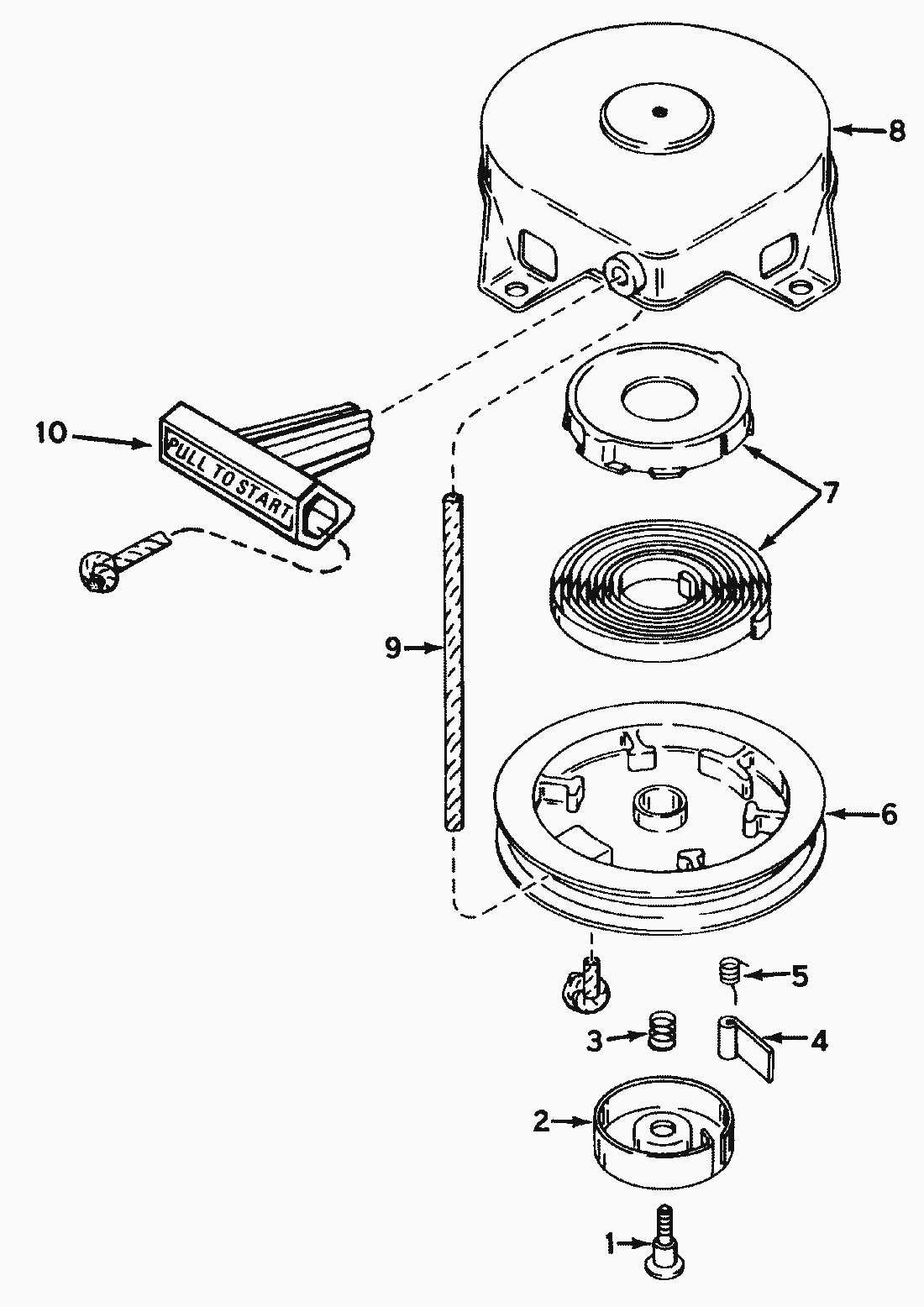 8

10

PULL TO START

7

9

6

5

3

4

2

1