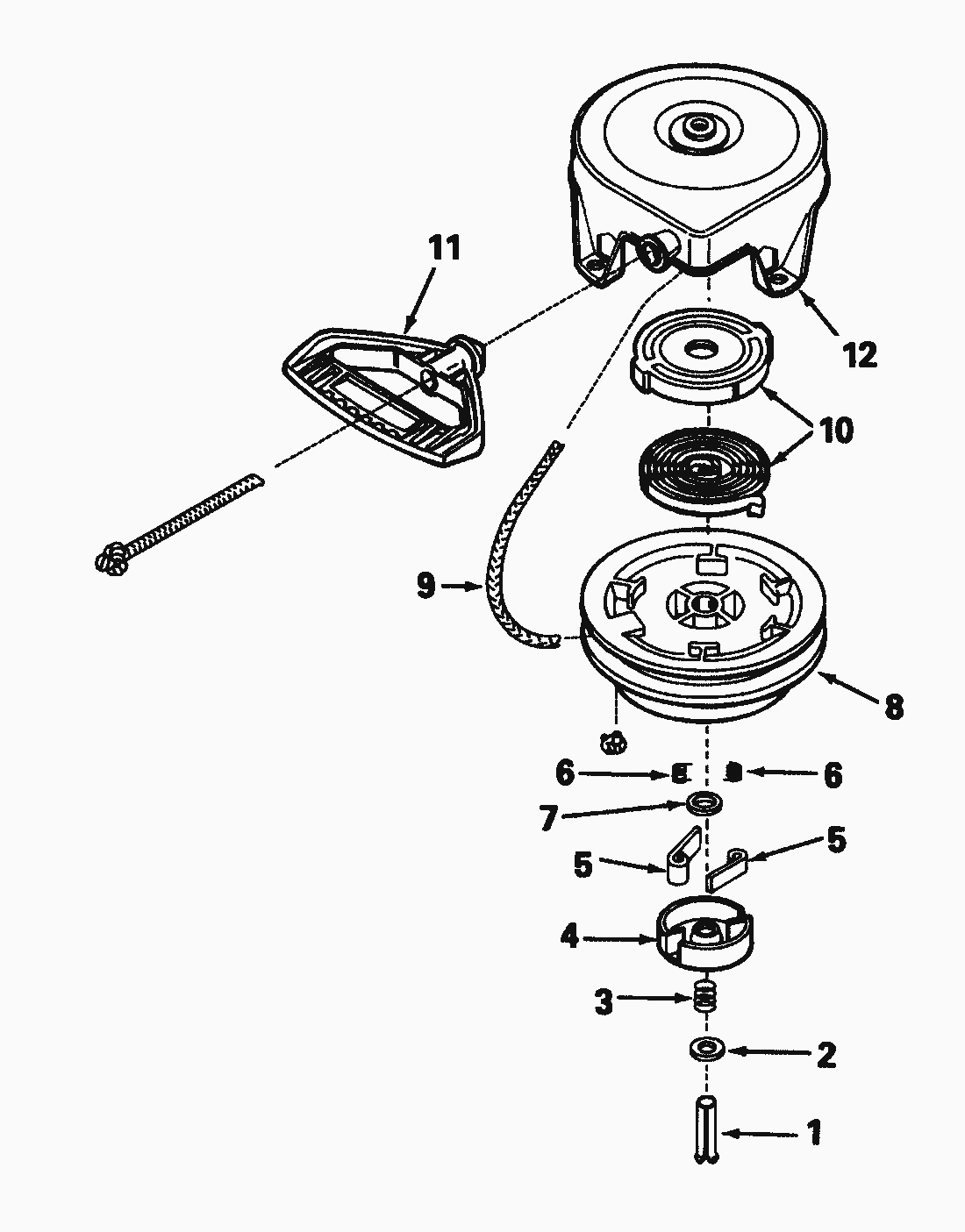 11
12
10
9
8
6
6
7
5
5
4
3
2
1