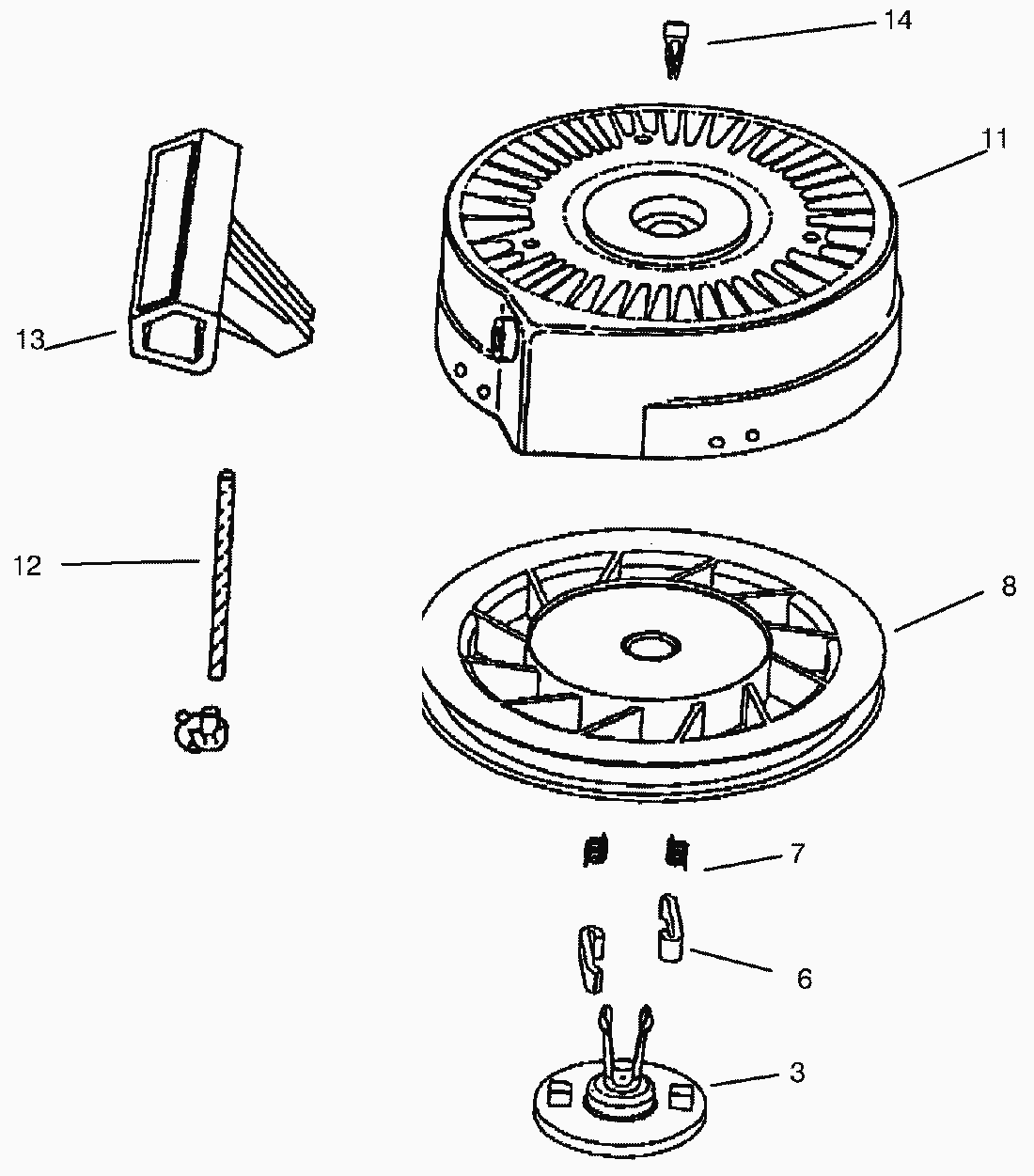 14
11
13
12
8
7
6
3