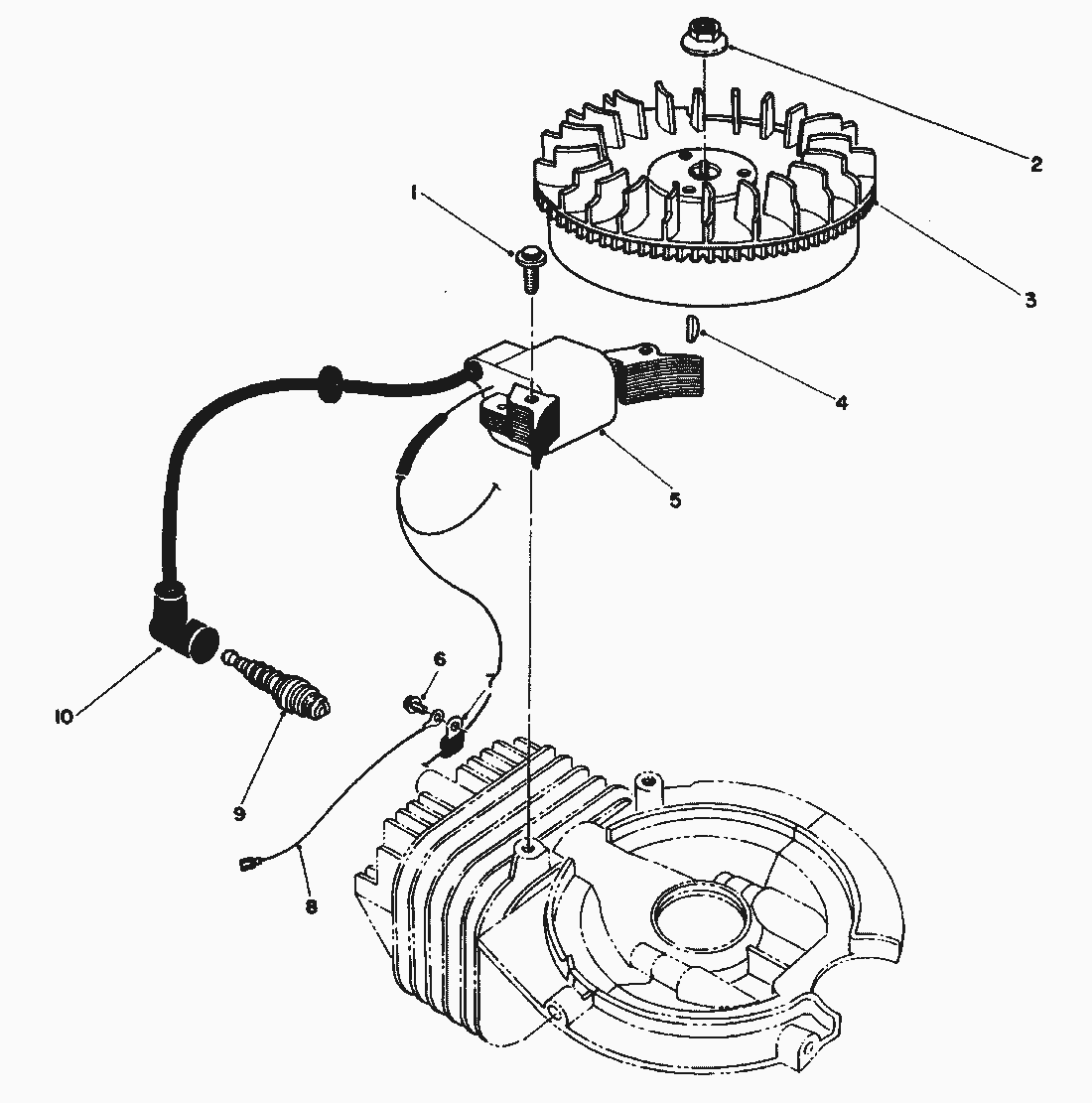 2
1
3
4
5
6
10
9
8