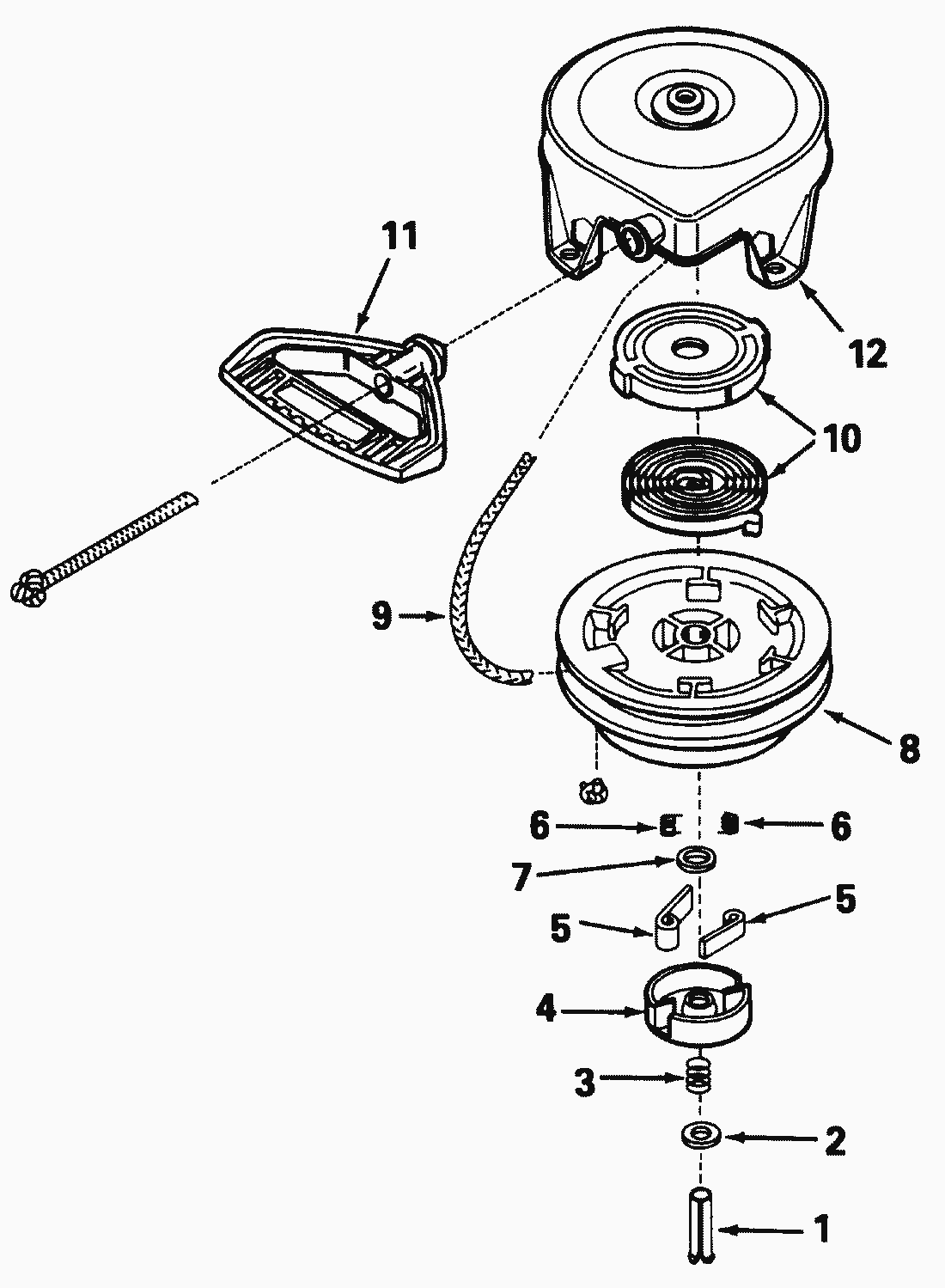 11
12
10
9
8
6
6
7
5
5
4
3
2
1