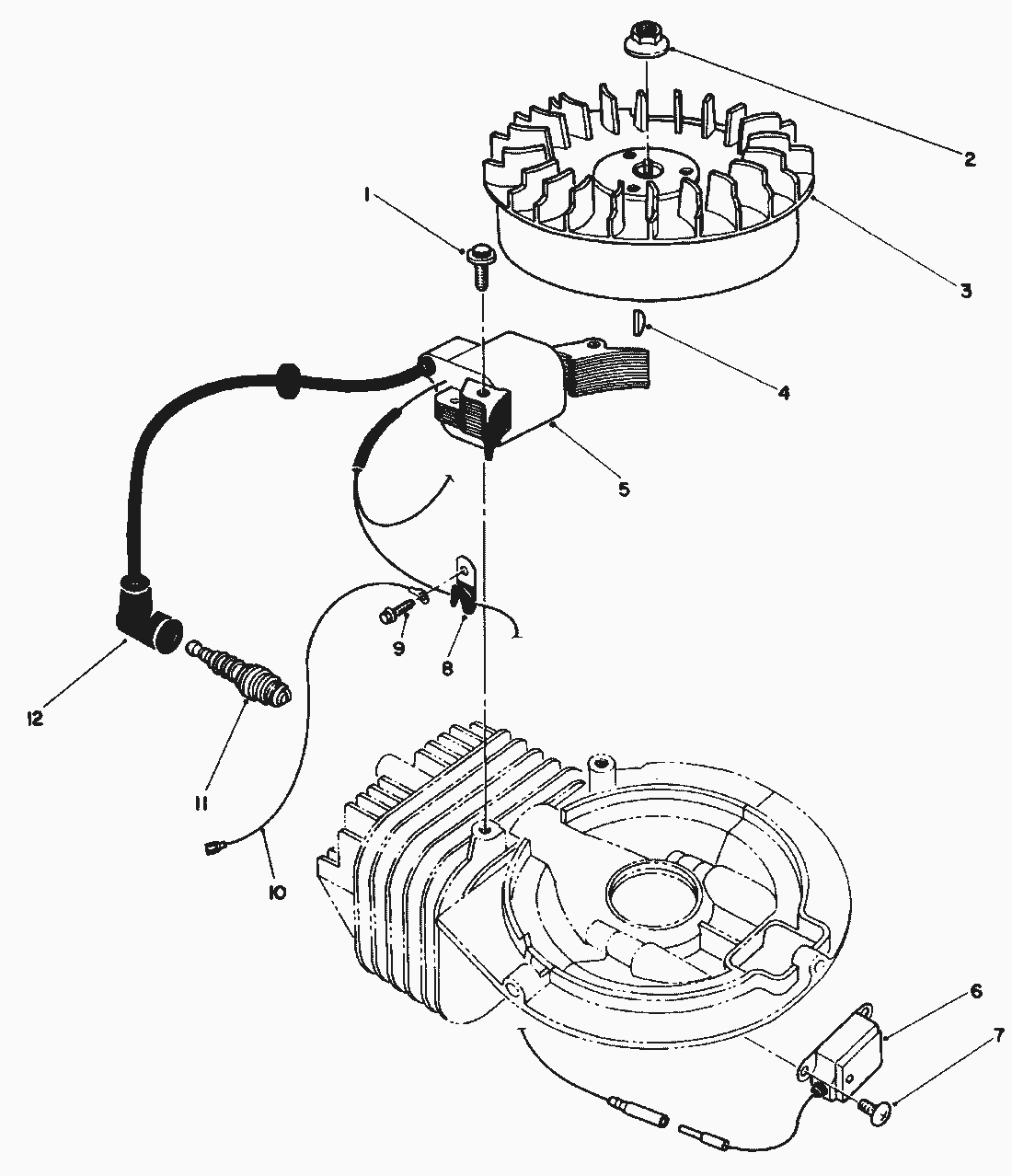 2
1
3
4
5
9
8
12
11
10
6
7