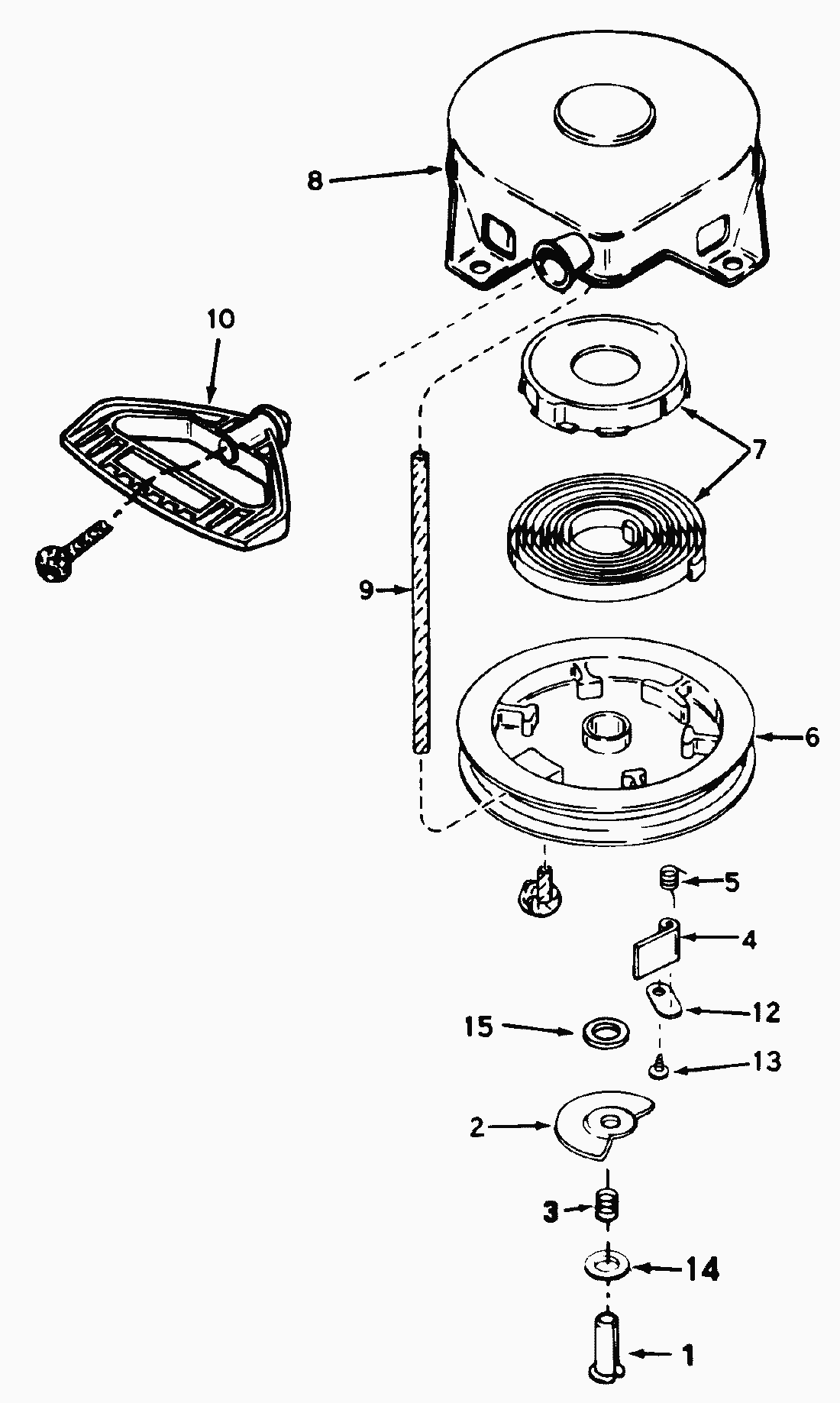 8
10
7
9
6
5
4
12
15
13
2
3
14
1