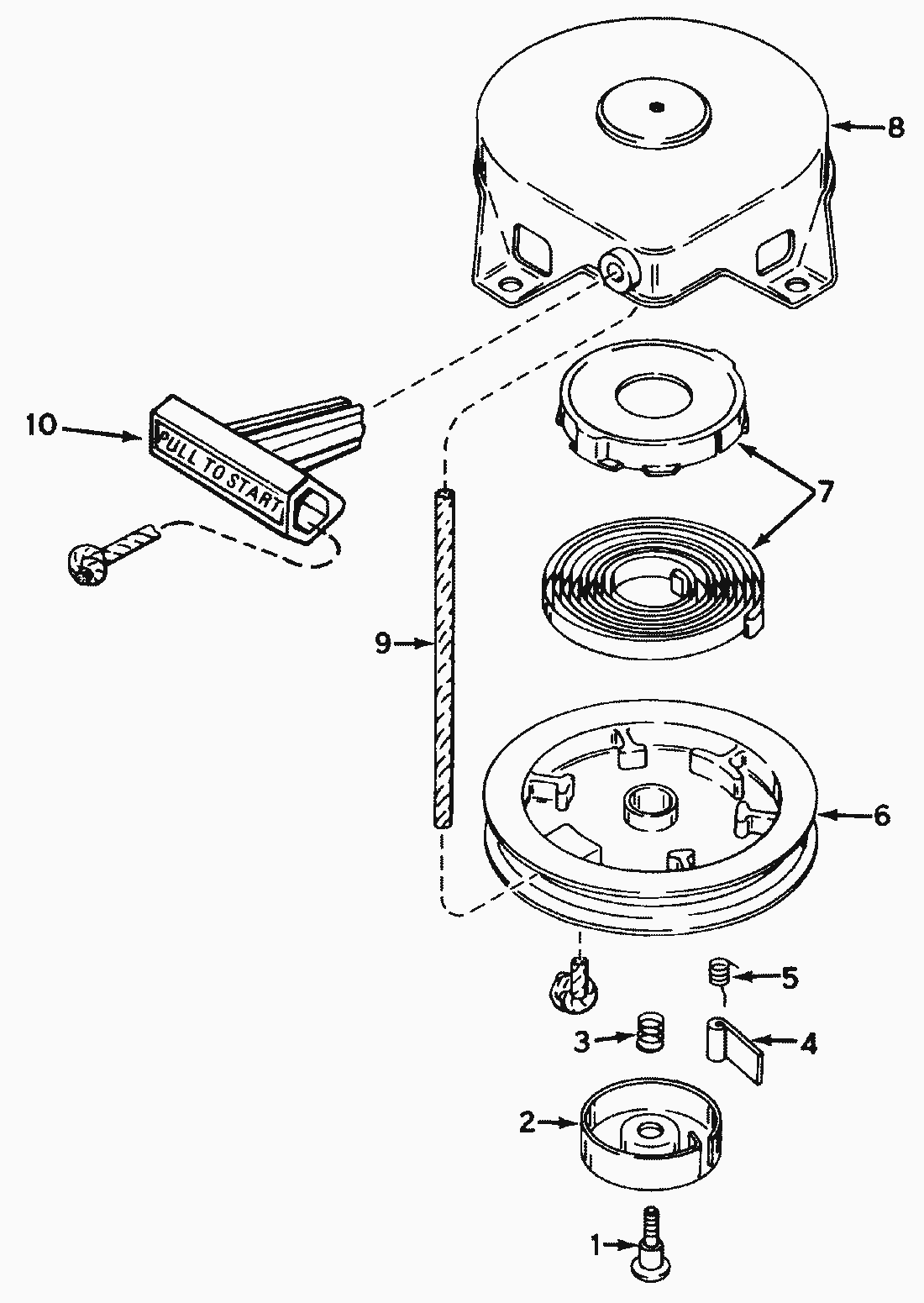 8
10
PULL TO START
7
9
6
5
3
4
2
1