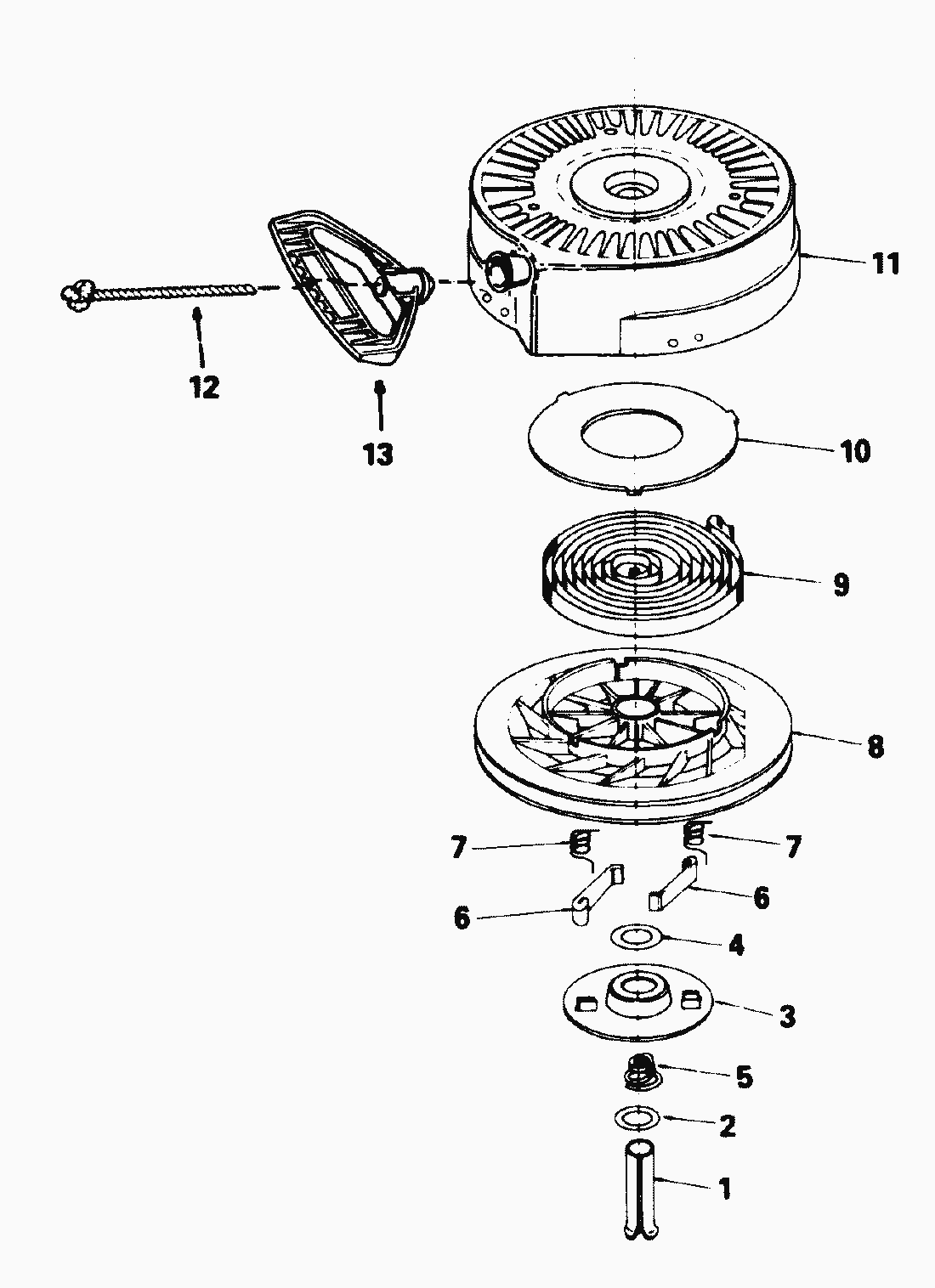 11
12
13
10
9
8
7
7
6
6
4
3
5
2
1