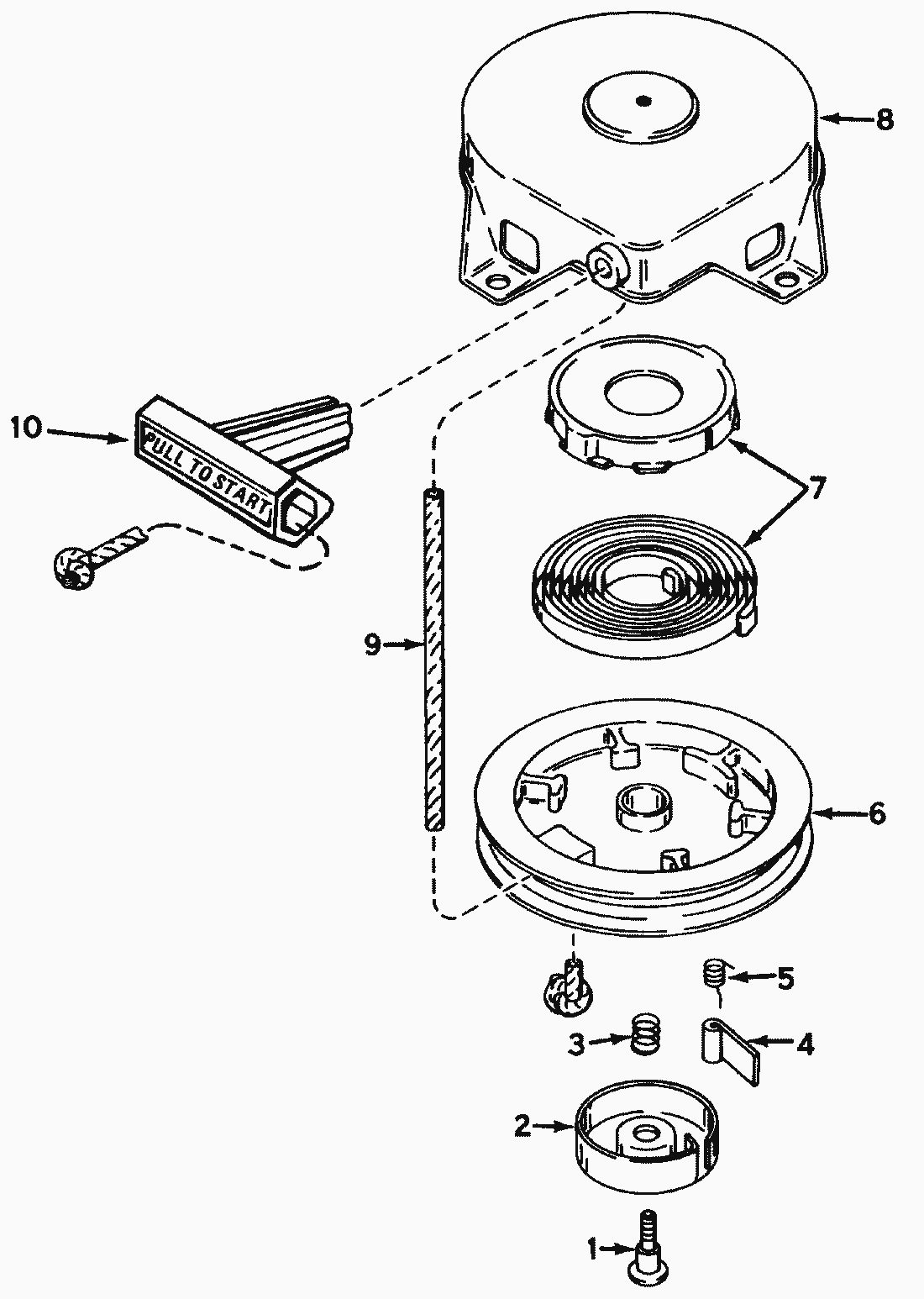 8

10

PULL TO START

7

9

6

5

3

4

2

1