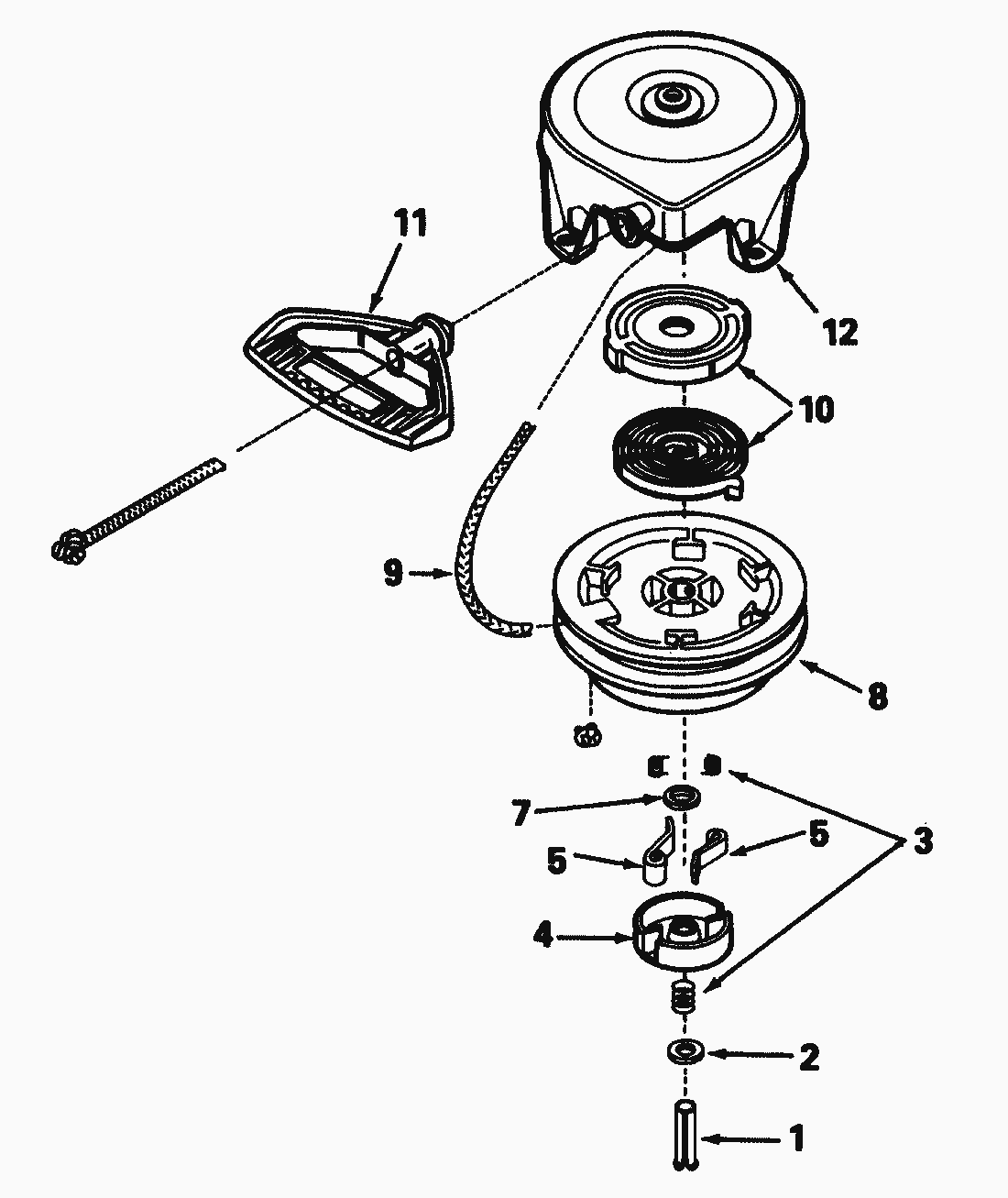 11
12
10
9
8
7
5
5
3
4
2
1