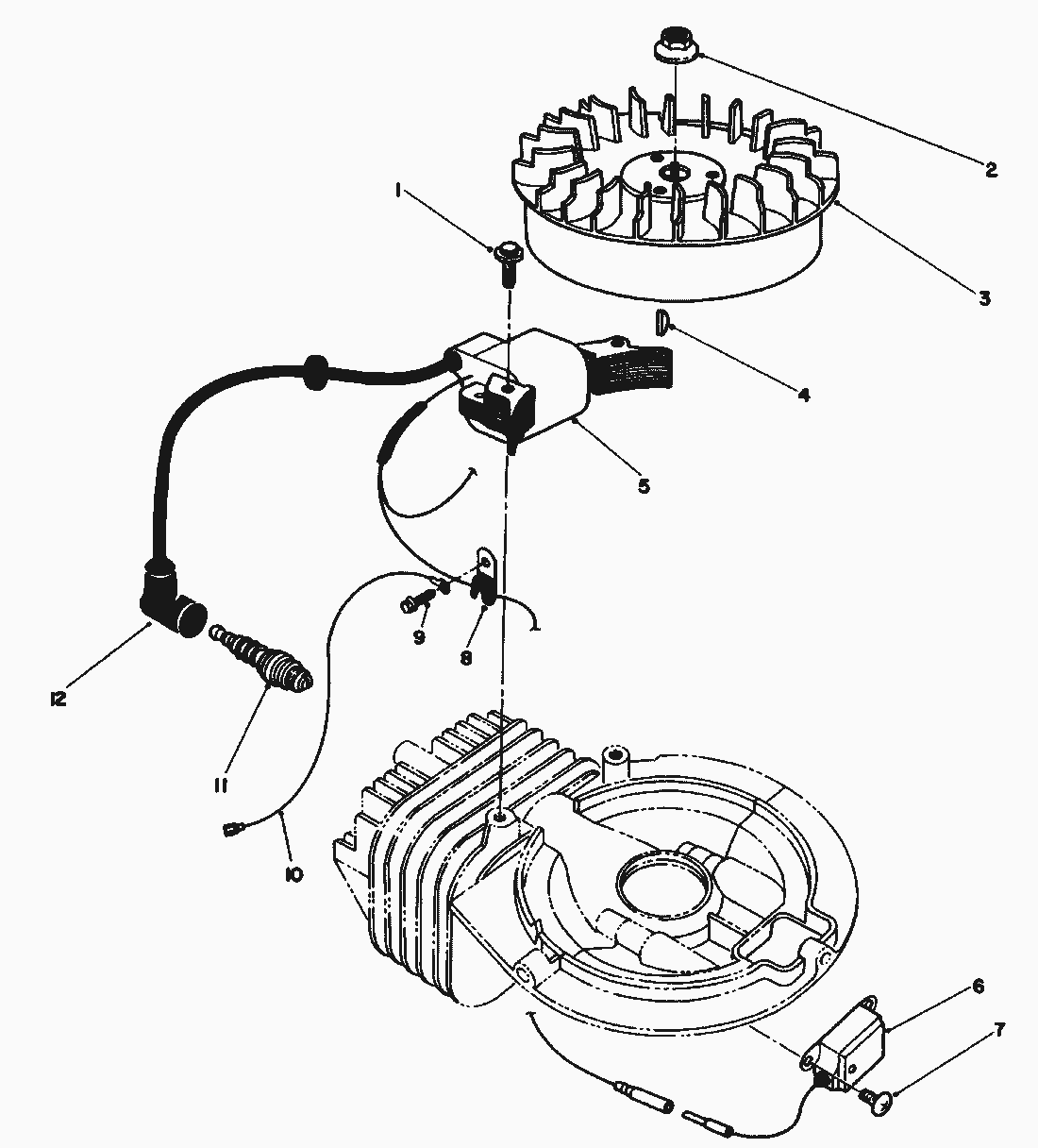 2
1
3
4
5
9
8
12
11
10
6
7