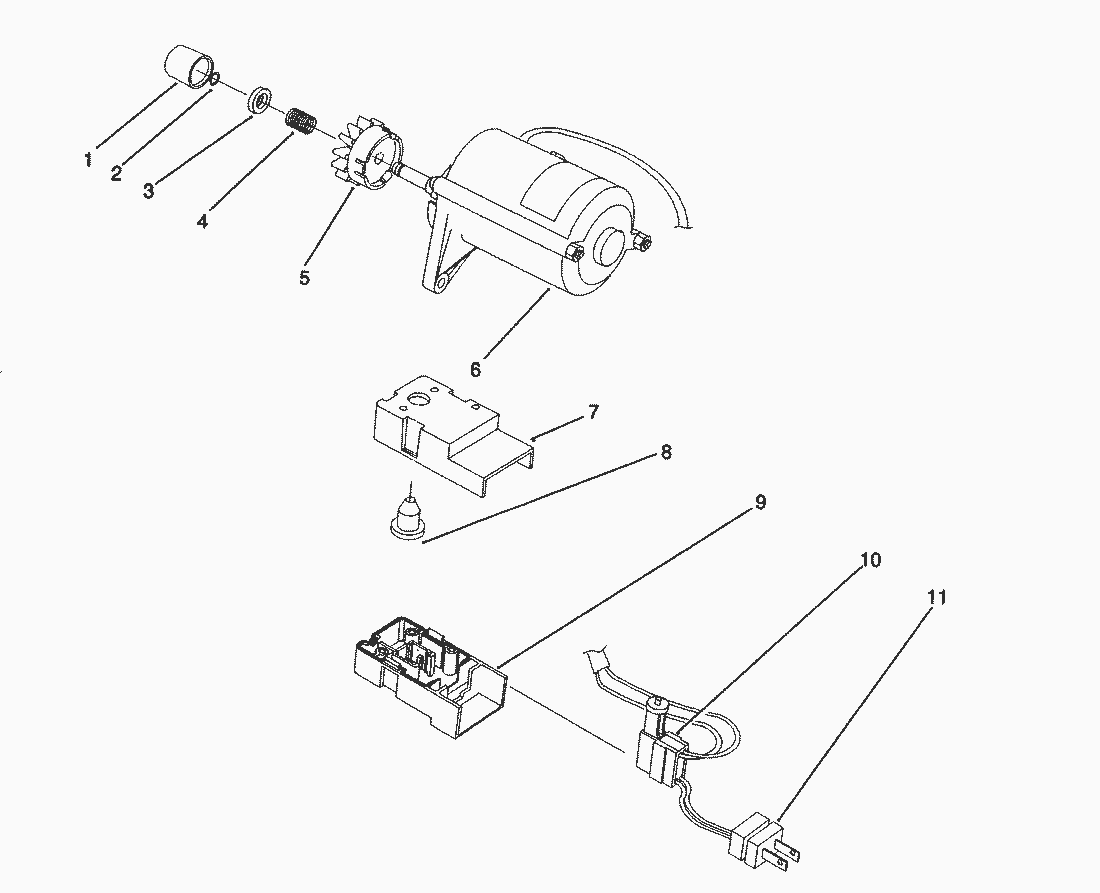 1
2
3
4
5
6
7
8
9
10
11