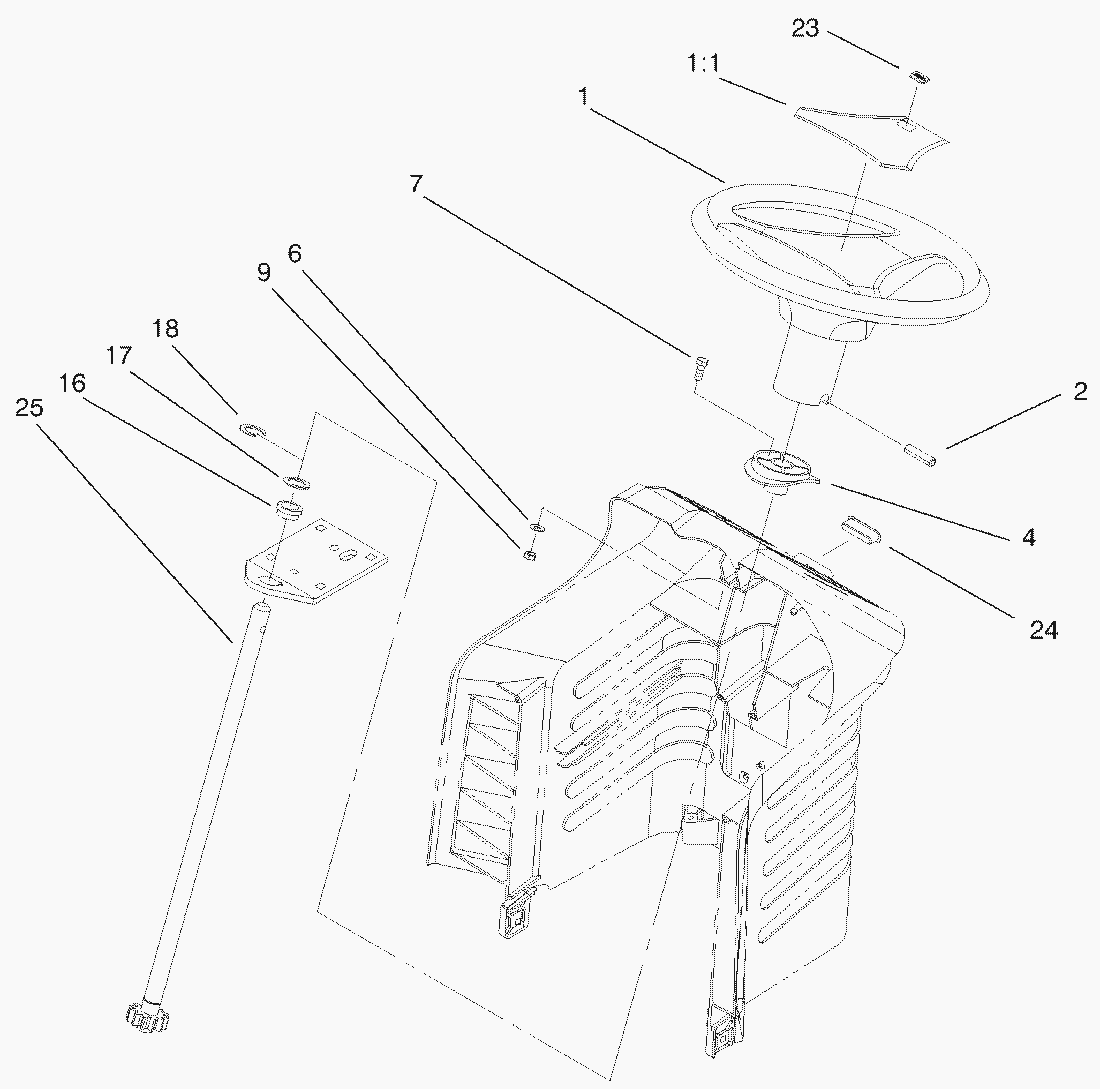 23
1:1
1
7
6
9
18
17
16
25
2
4
24