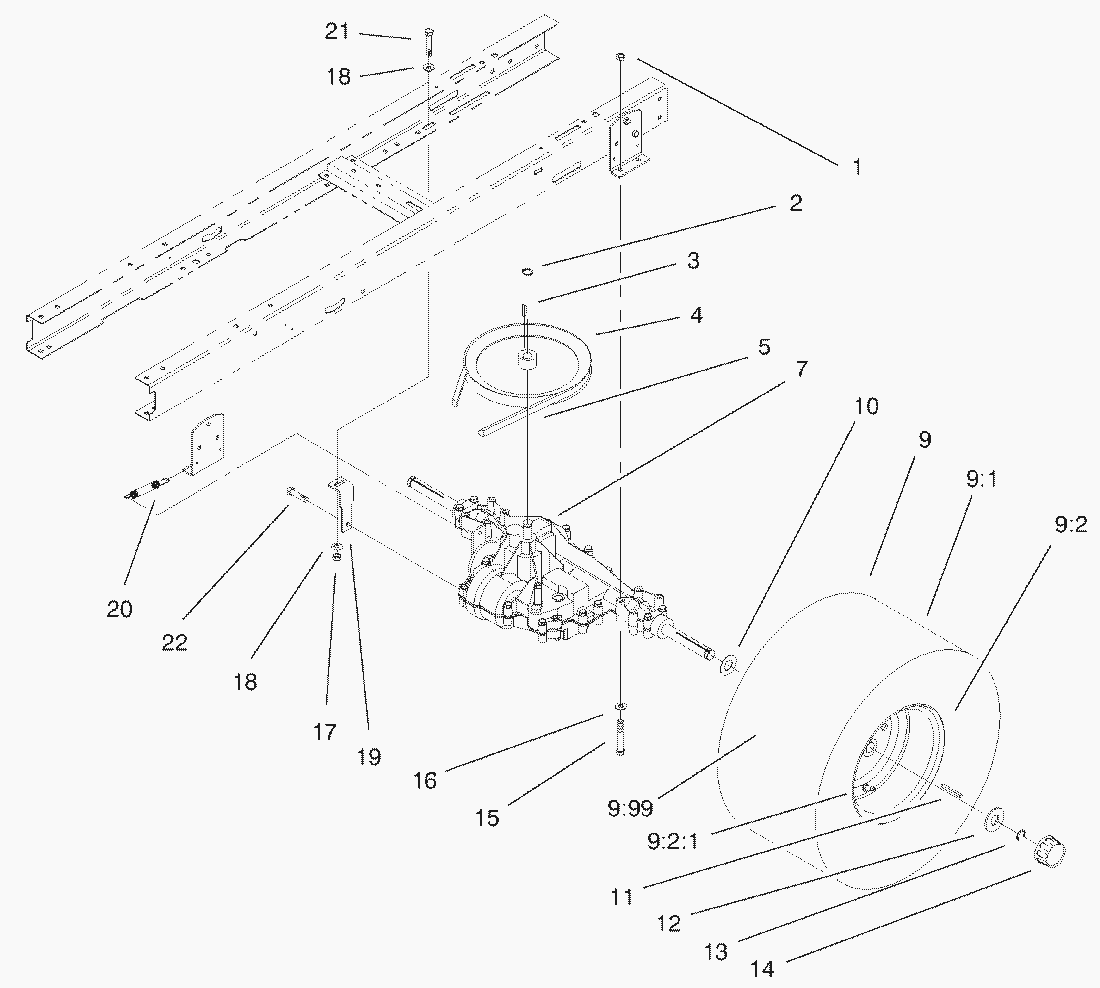 21
18
1
2
3
4
5
7
10
9
9:1
9:2
20
22
18
17
19
16
15
9:99
9:2:1
11
12
13
14