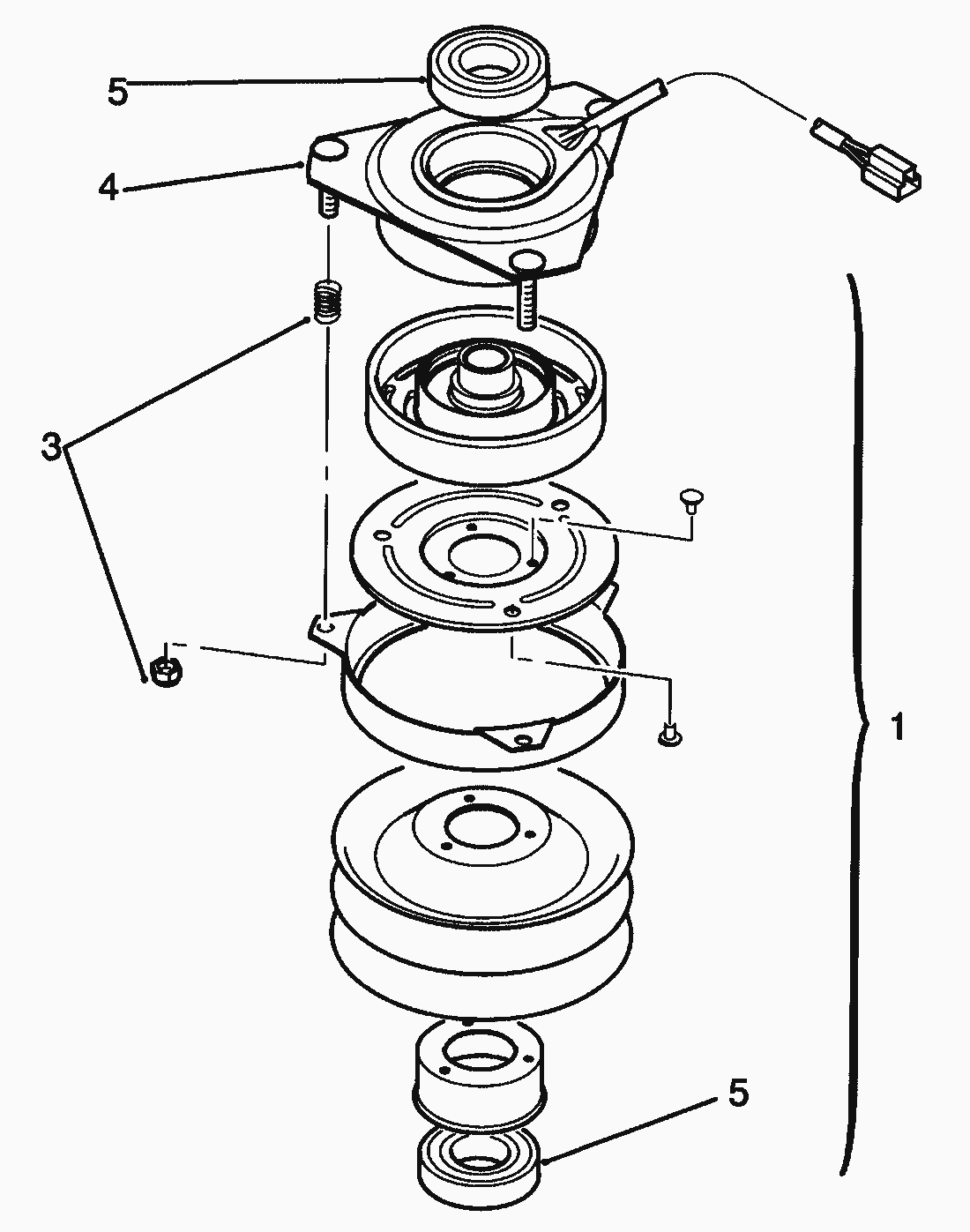 5
4
3
1
5