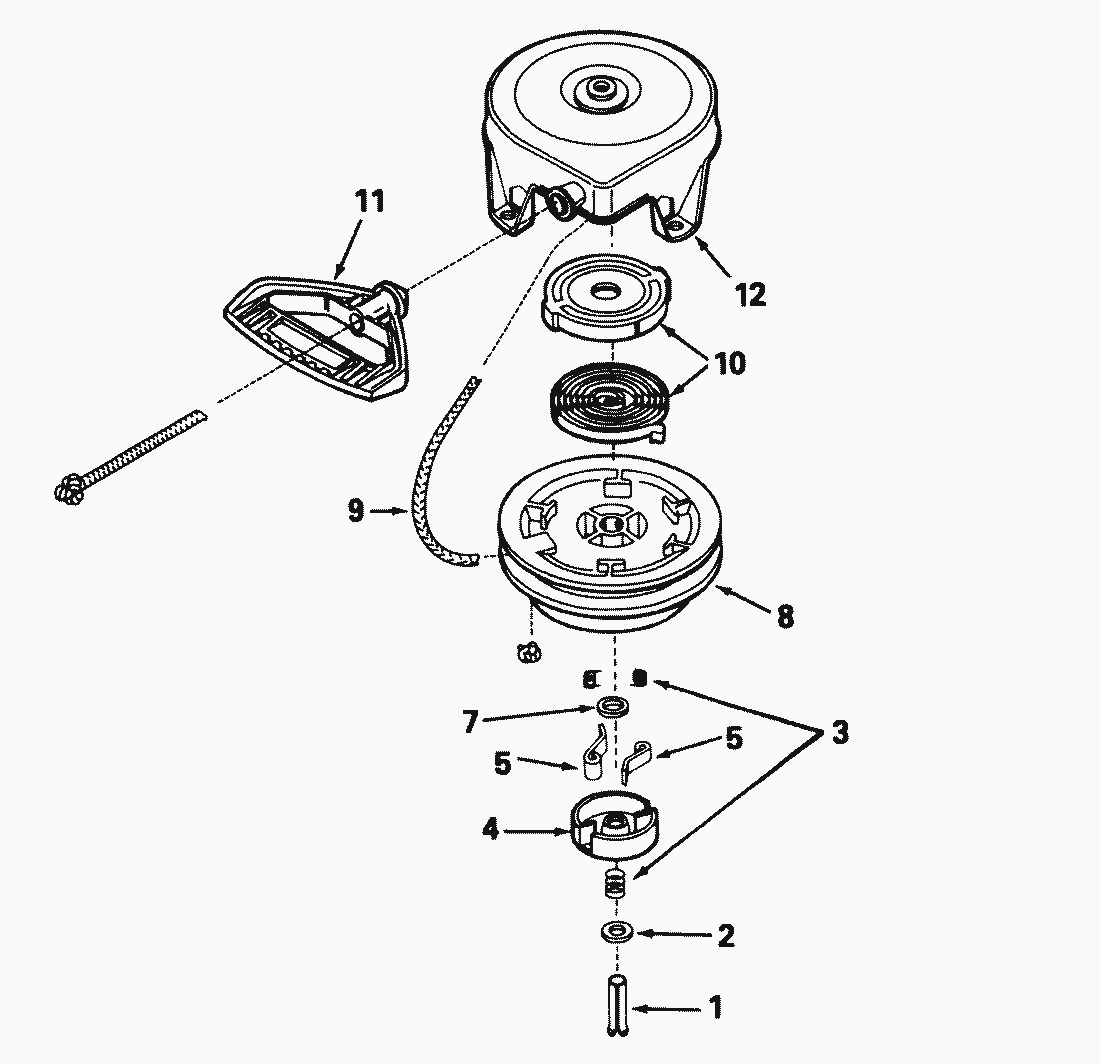 11
12
10
9
8
7
3
5
5
4
2
1